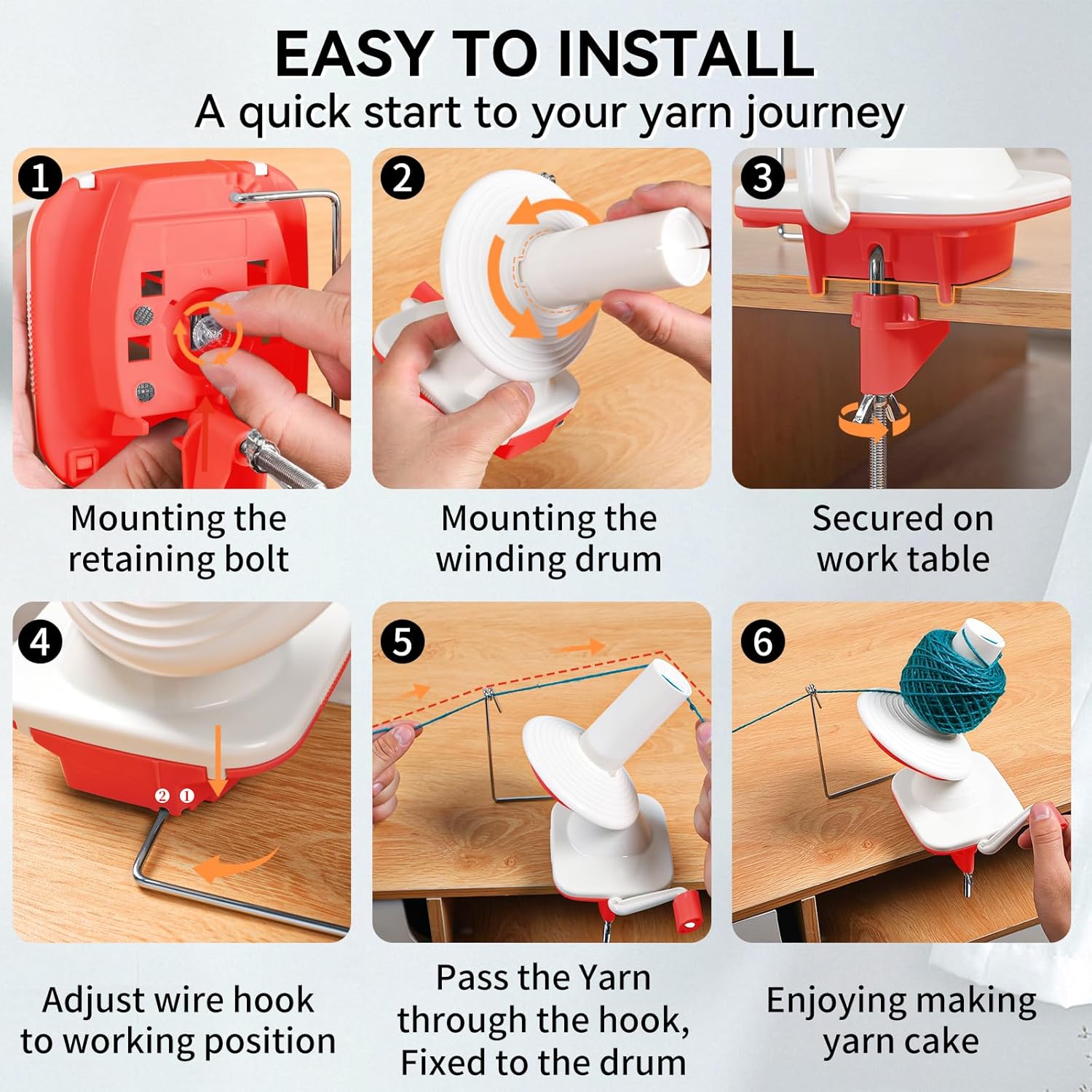 EASY TO INSTALL
A quick start to your yarn journey

1
Mounting the retaining bolt

2
Mounting the winding drum

3
Secured on work table

4
② ①
Adjust wire hook to working position

5
Pass the Yarn through the hook, Fixed to the drum

6
Enjoying making yarn cake