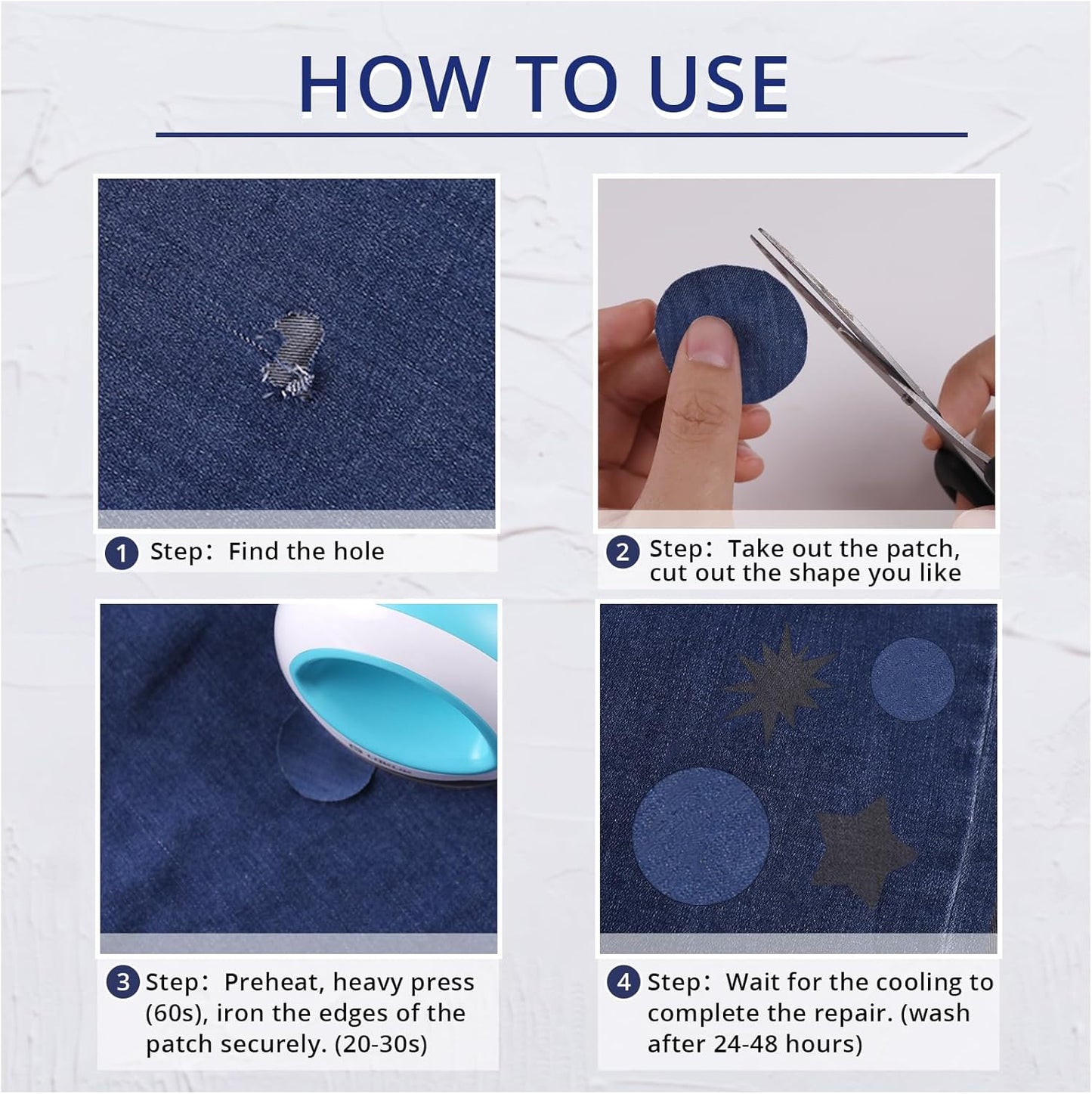 HOW TO USE

1 Step：Find the hole

2 Step：Take out the patch, cut out the shape you like

3 Step：Preheat, heavy press (60s), iron the edges of the patch securely. (20-30s)

4 Step：Wait for the cooling to complete the repair. (wash after 24-48 hours)