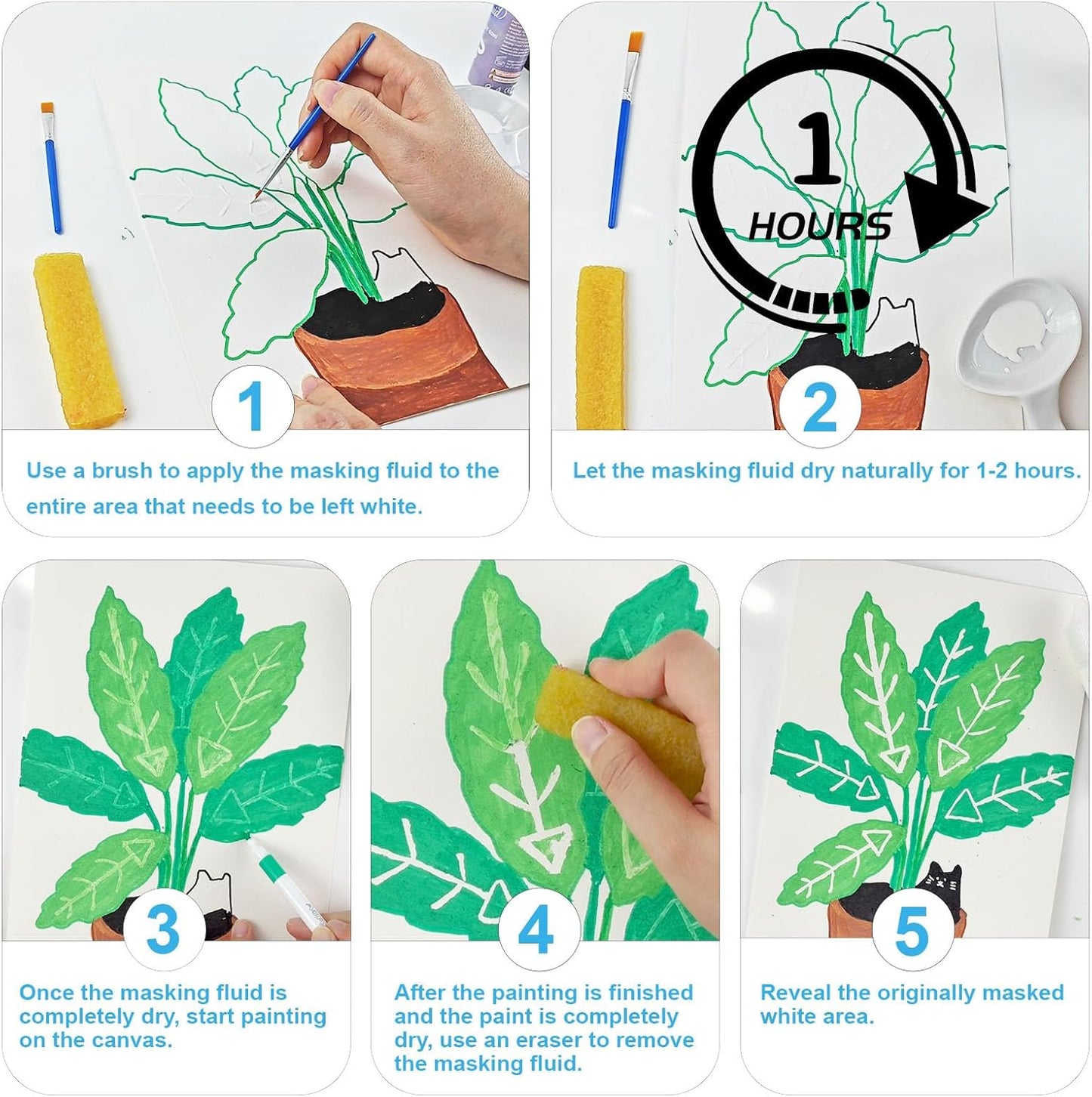 1

Use a brush to apply the masking fluid to the entire area that needs to be left white.

1 HOURS

2

Let the masking fluid dry naturally for 1-2 hours.

3

Once the masking fluid is completely dry, start painting on the canvas.

4

After the painting is finished and the paint is completely dry, use an eraser to remove the masking fluid.

5

Reveal the originally masked white area.