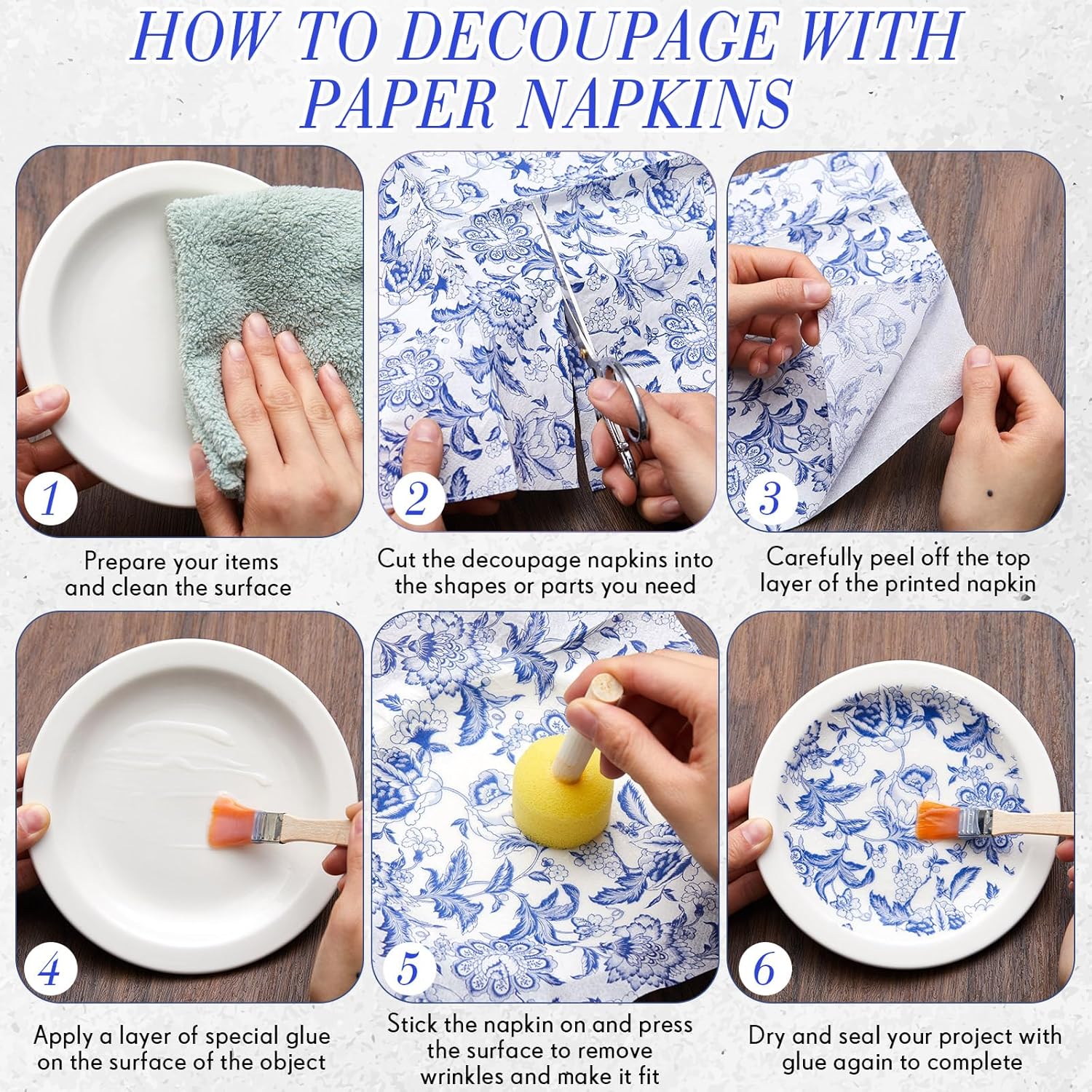 HOW TO DECOUPAGE WITH PAPER NAPKINS

1

Prepare your items and clean the surface

2

Cut the decoupage napkins into the shapes or parts you need

3

Carefully peel off the top layer of the printed napkin

4

Apply a layer of special glue on the surface of the object

5

Stick the napkin on and press the surface to remove wrinkles and make it fit

6

Dry and seal your project with glue again to complete