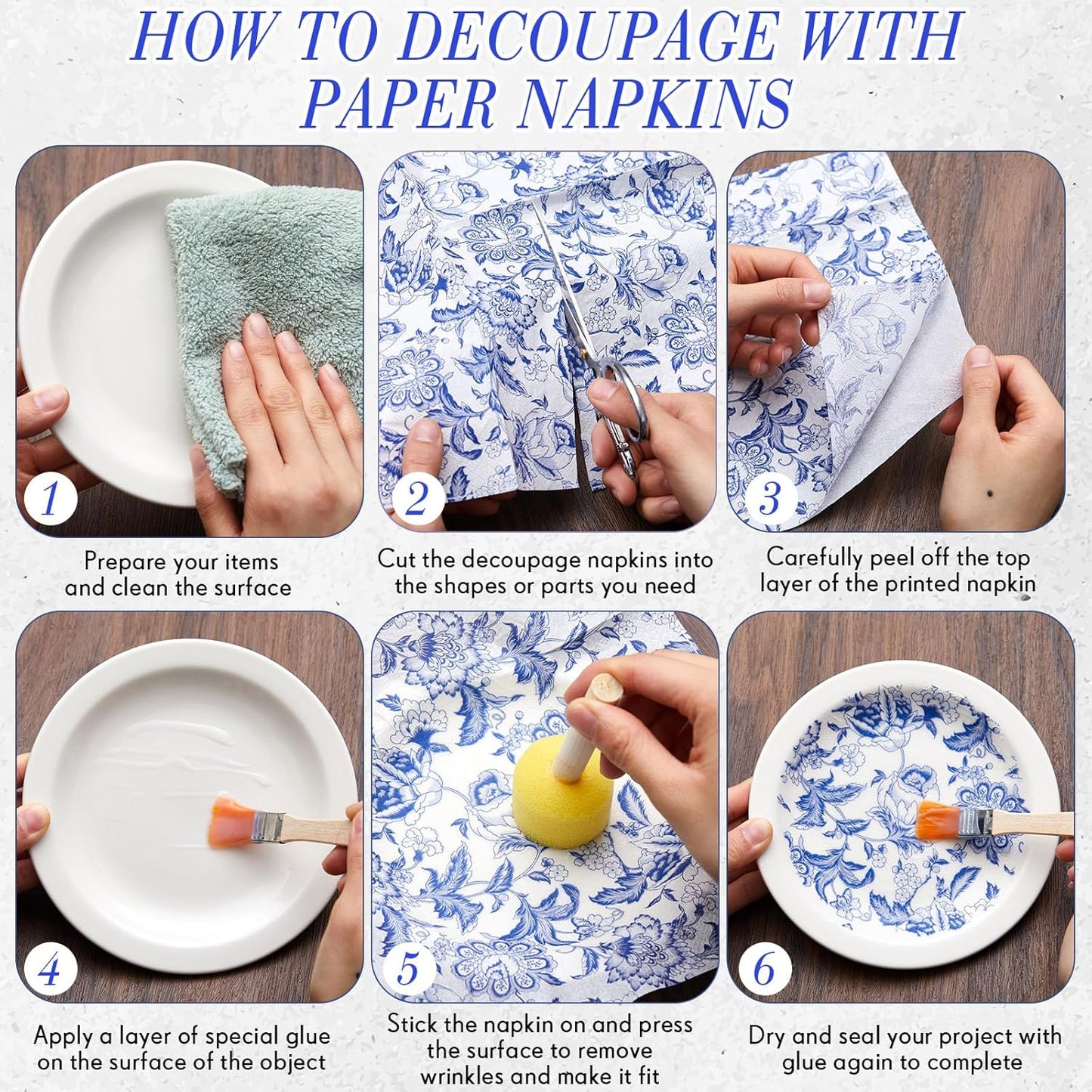 HOW TO DECOUPAGE WITH PAPER NAPKINS

1

Prepare your items and clean the surface

2

Cut the decoupage napkins into the shapes or parts you need

3

Carefully peel off the top layer of the printed napkin

4

Apply a layer of special glue on the surface of the object

5

Stick the napkin on and press the surface to remove wrinkles and make it fit

6

Dry and seal your project with glue again to complete