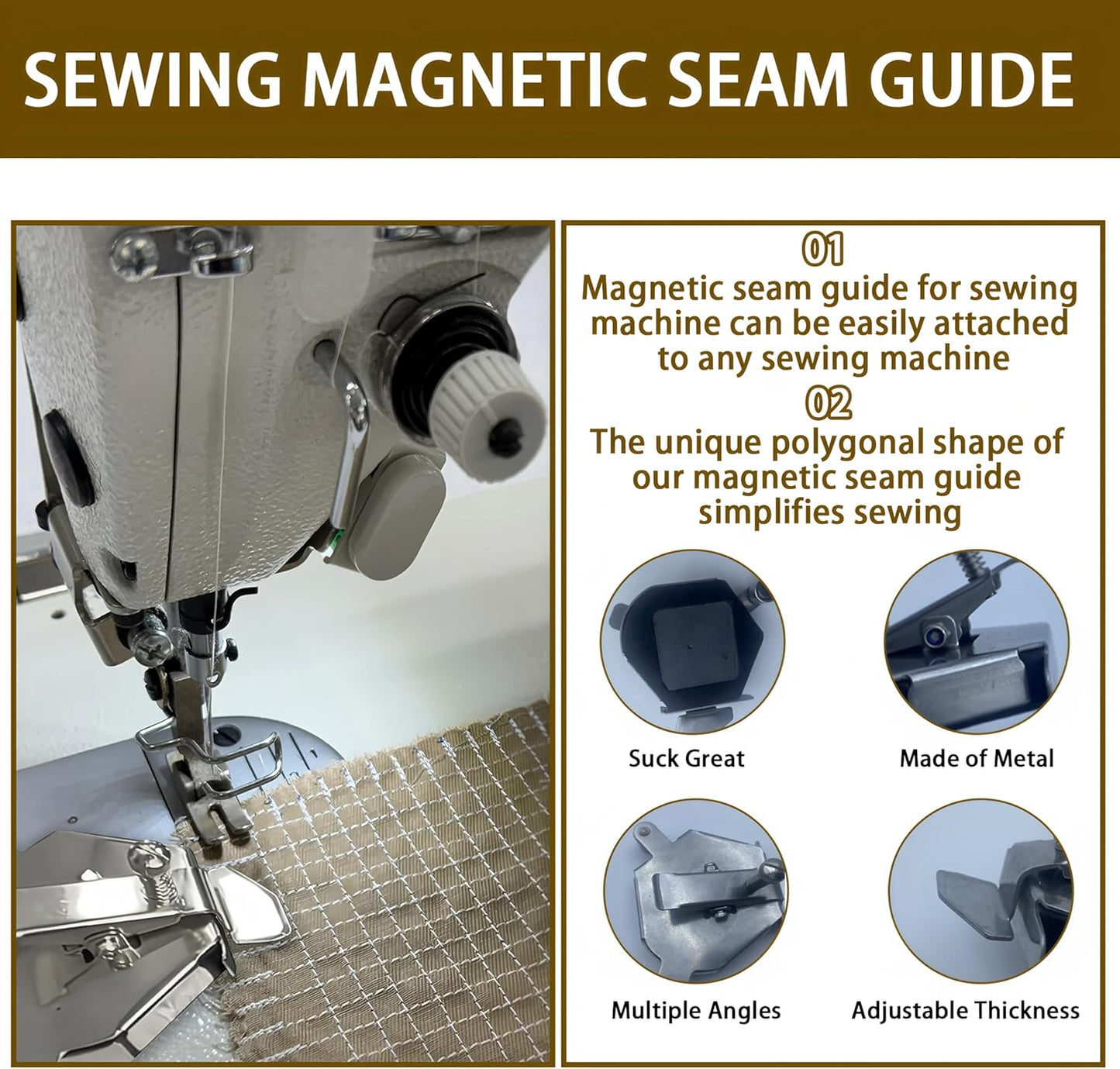 SEWING MAGNETIC SEAM GUIDE

01
Magnetic seam guide for sewing machine can be easily attached to any sewing machine

02
The unique polygonal shape of our magnetic seam guide simplifies sewing

Suck Great

Made of Metal

Multiple Angles

Adjustable Thickness