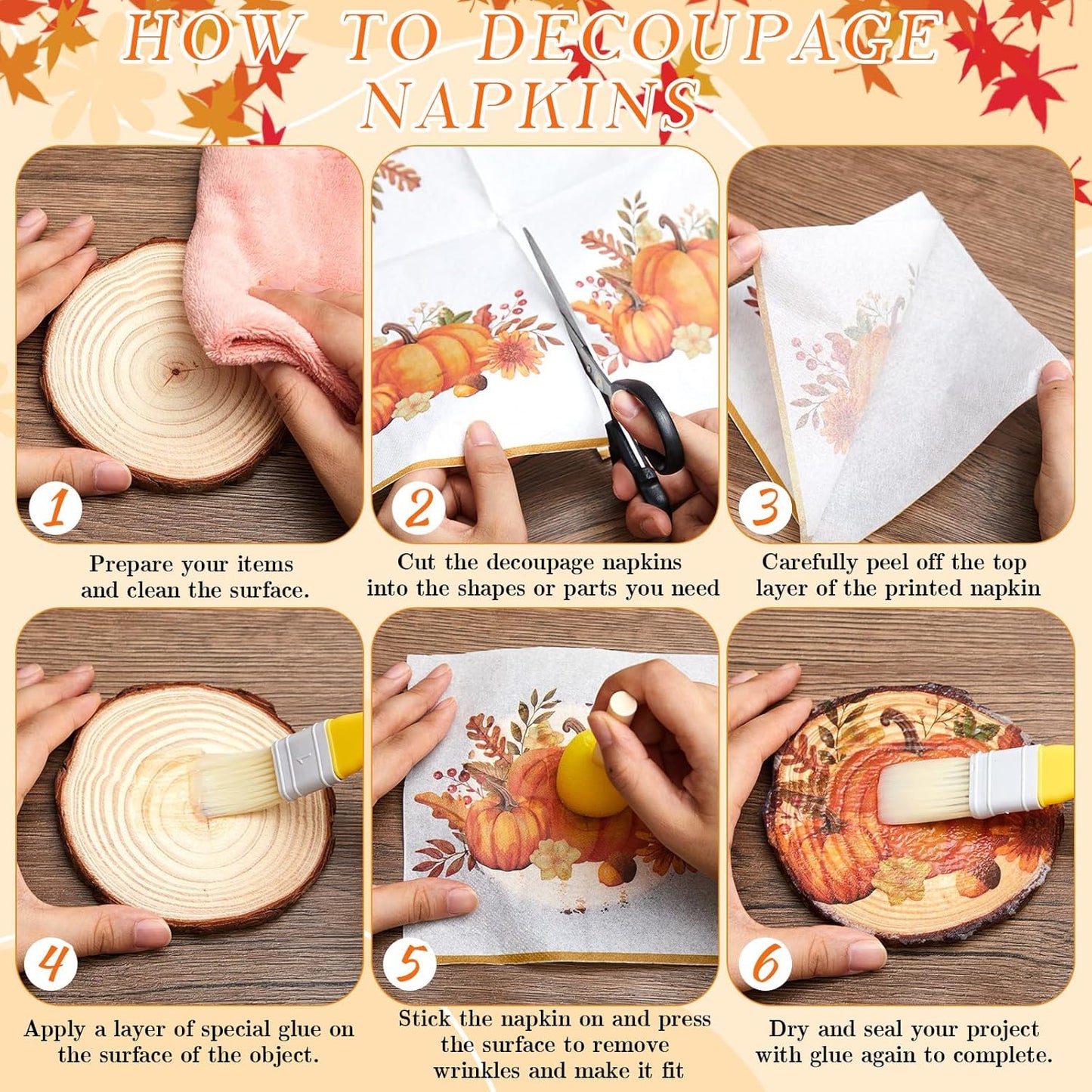 HOW TO DECOUPAGE NAPKINS

1
Prepare your items and clean the surface.

2
Cut the decoupage napkins into the shapes or parts you need

3
Carefully peel off the top layer of the printed napkin

4
Apply a layer of special glue on the surface of the object.

5
Stick the napkin on and press the surface to remove wrinkles and make it fit

6
Dry and seal your project with glue again to complete.