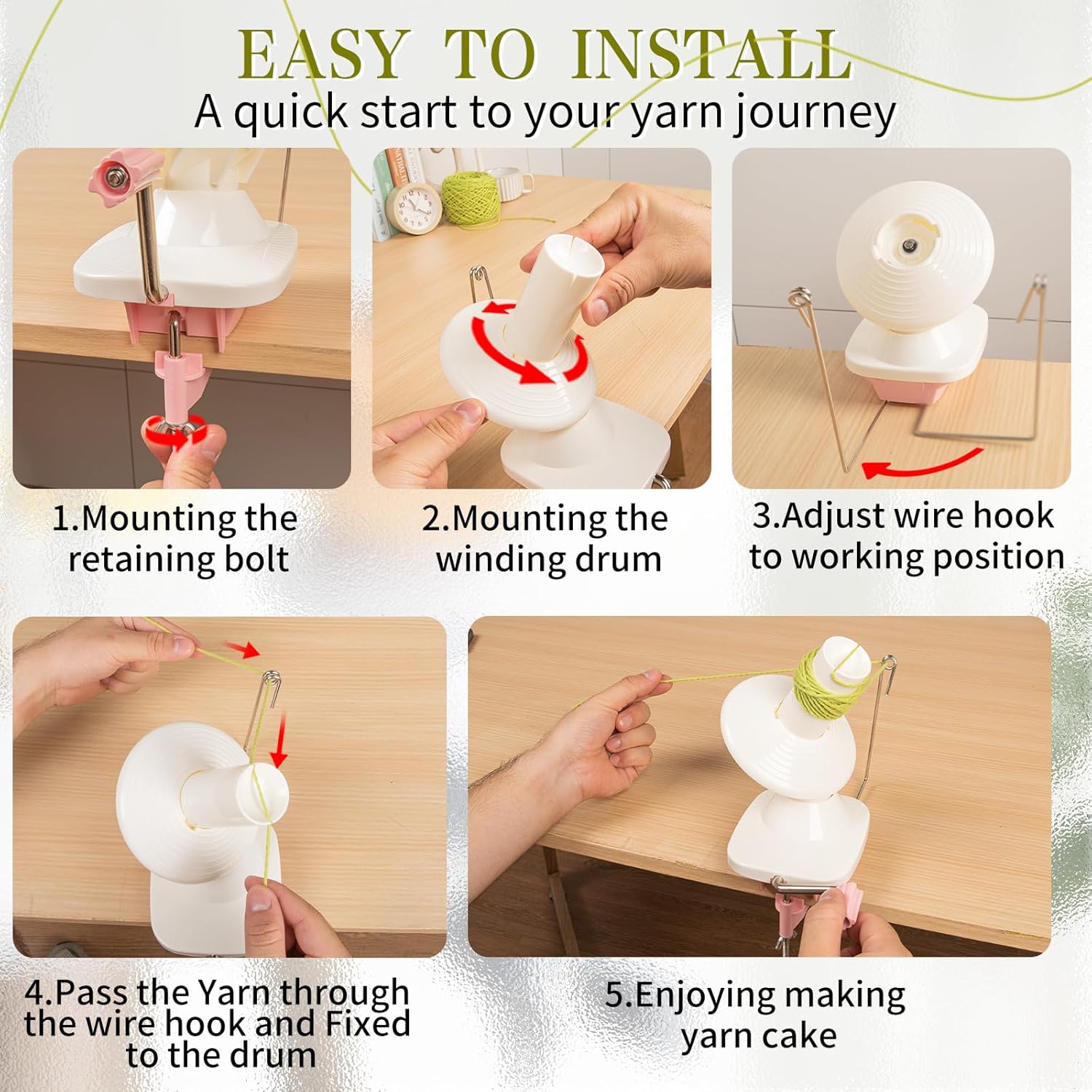 EASY TO INSTALL
A quick start to your yarn journey

1.Mounting the retaining bolt

2.Mounting the winding drum

3.Adjust wire hook to working position

4.Pass the Yarn through the wire hook and Fixed to the drum

5.Enjoying making yarn cake