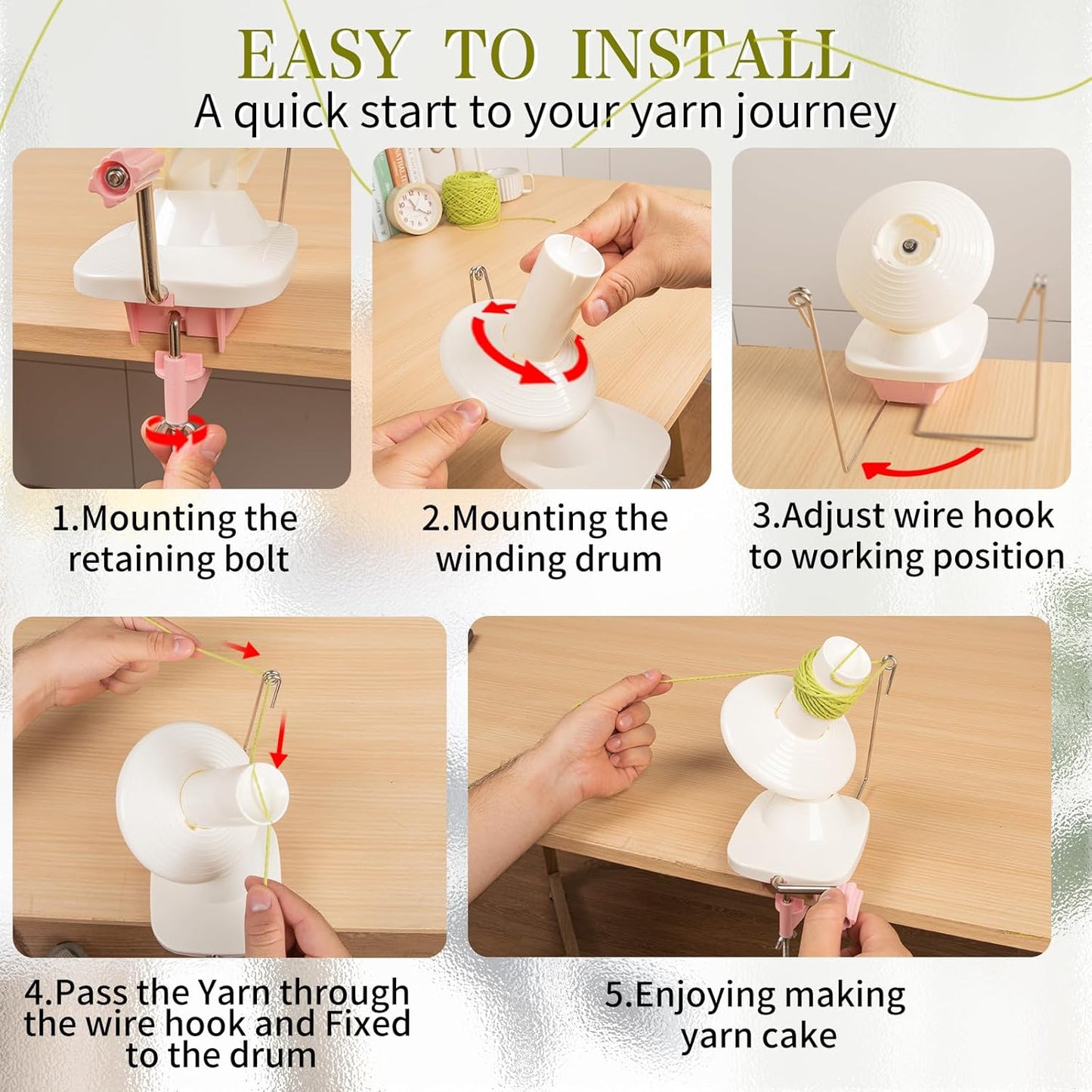 EASY TO INSTALL
A quick start to your yarn journey

1.Mounting the retaining bolt

2.Mounting the winding drum

3.Adjust wire hook to working position

4.Pass the Yarn through the wire hook and Fixed to the drum

5.Enjoying making yarn cake