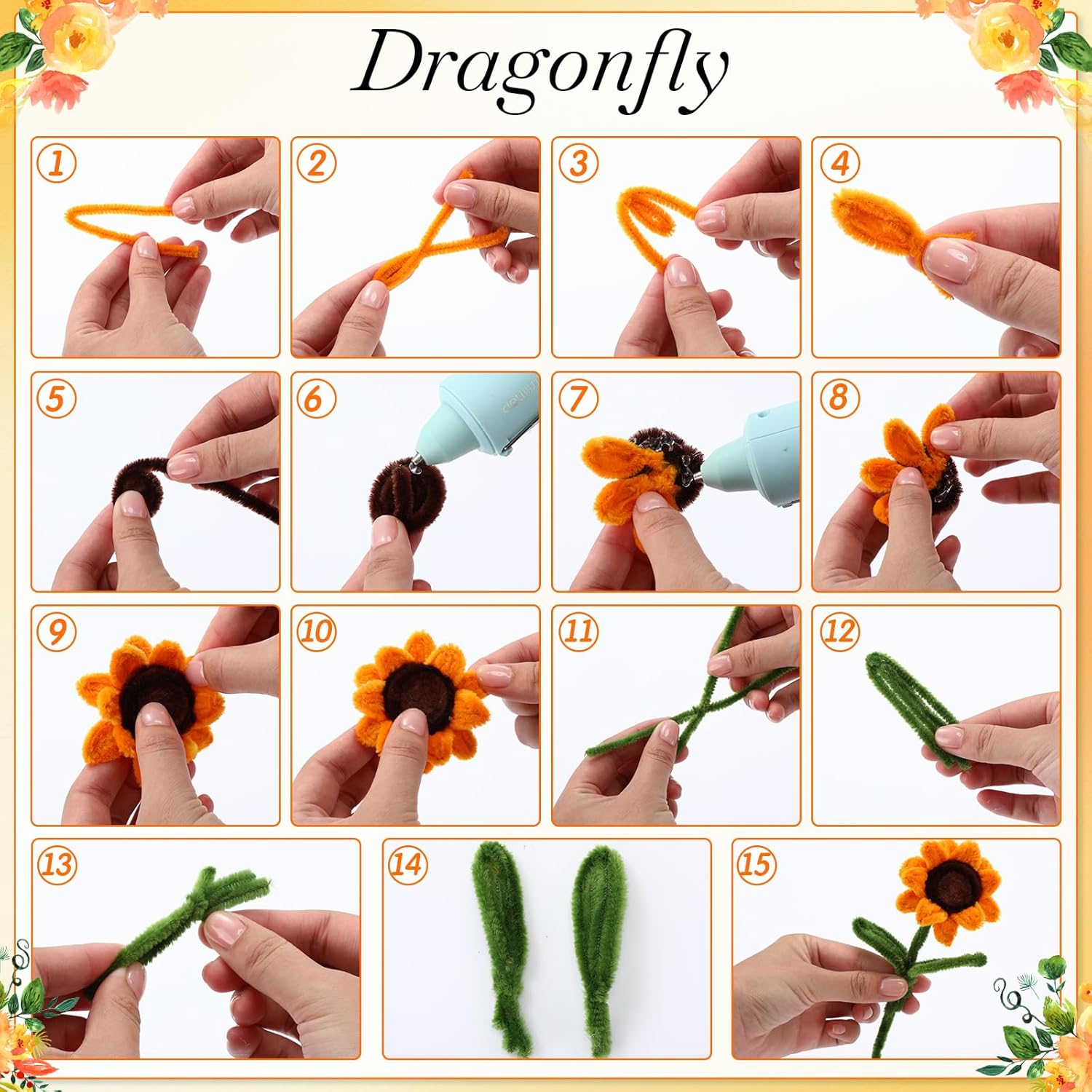 Dragonfly

1

2

3

4

5

6

7

8

9

10

11

12

13

14

15