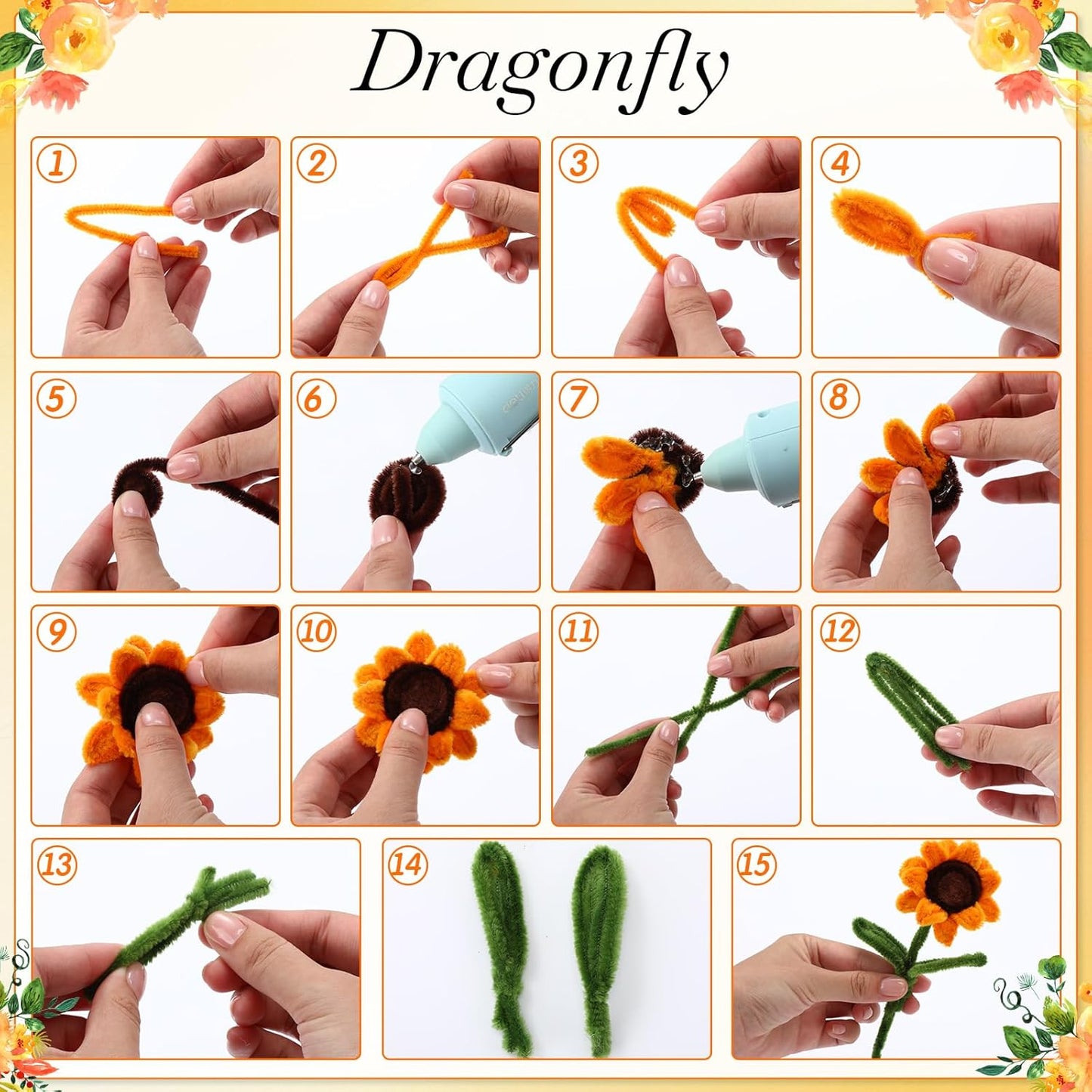 Dragonfly

1

2

3

4

5

6

7

8

9

10

11

12

13

14

15