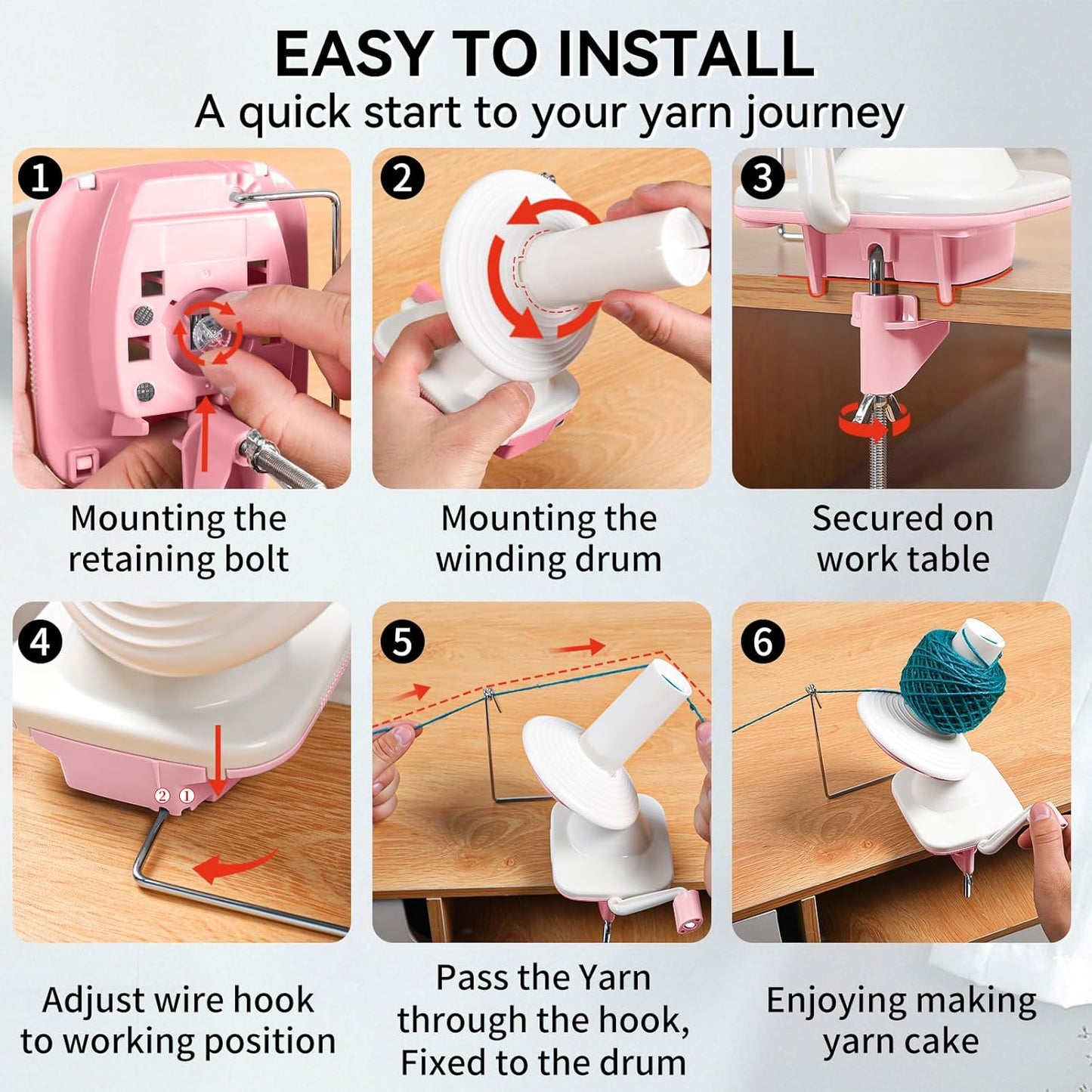 EASY TO INSTALL
A quick start to your yarn journey

1
Mounting the retaining bolt

2
Mounting the winding drum

3
Secured on work table

4
② ①
Adjust wire hook to working position

5
Pass the Yarn through the hook, Fixed to the drum

6
Enjoying making yarn cake