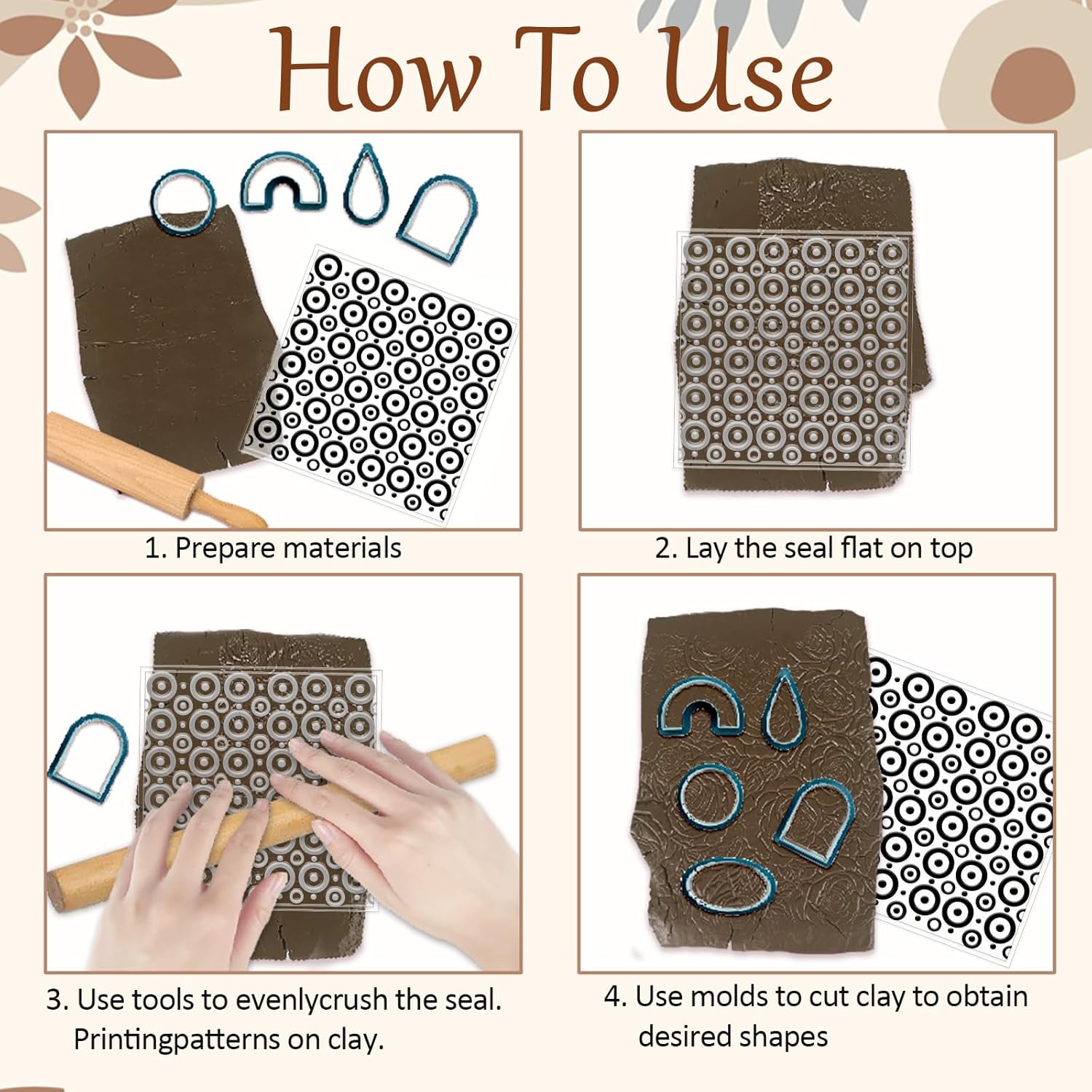 How To Use

1. Prepare materials

2. Lay the seal flat on top

3. Use tools to evenlycrush the seal. Printingpatterns on clay.

4. Use molds to cut clay to obtain desired shapes