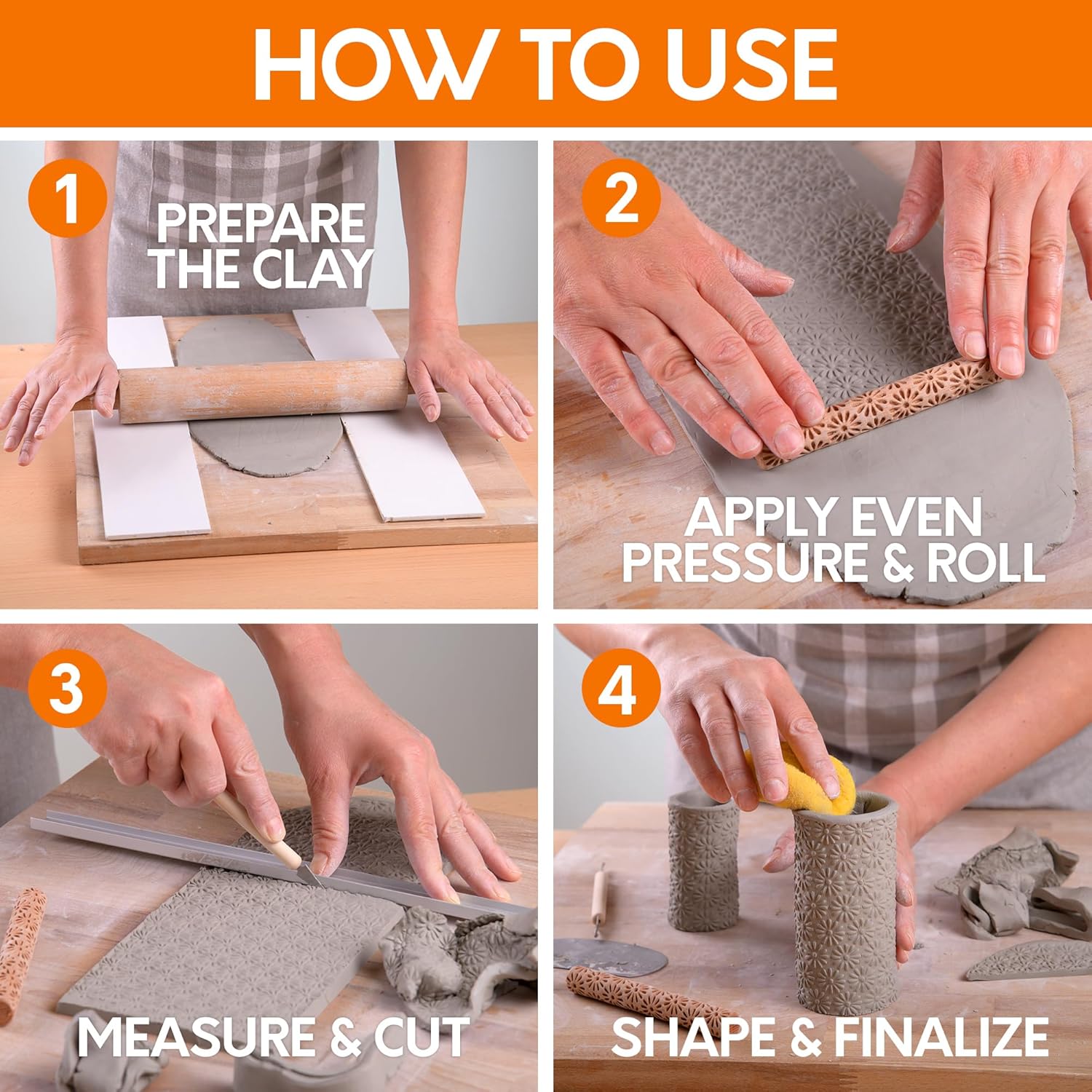 HOW TO USE

1
PREPARE THE CLAY

2
APPLY EVEN PRESSURE & ROLL

3
MEASURE & CUT

4
SHAPE & FINALIZE