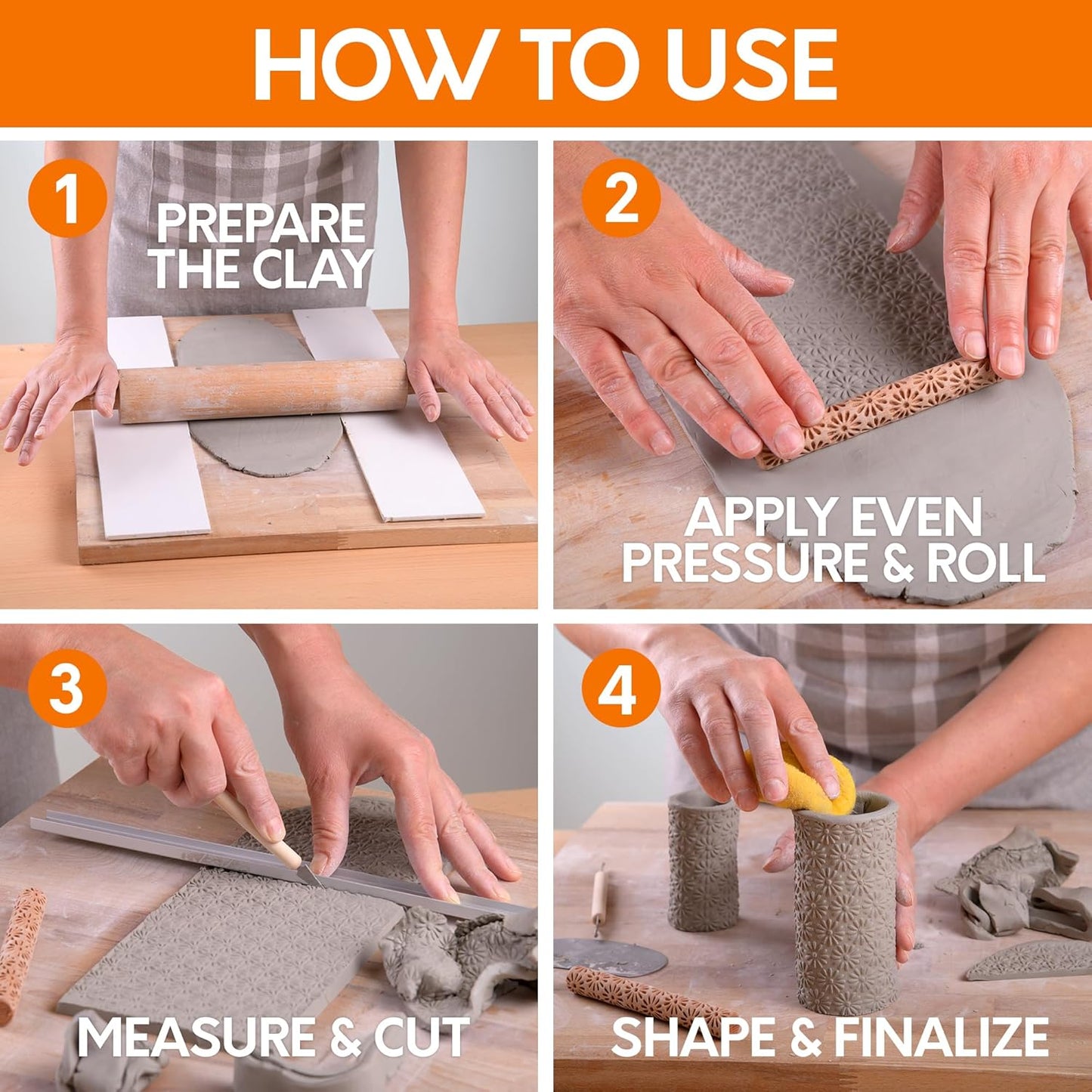 HOW TO USE

1
PREPARE THE CLAY

2
APPLY EVEN PRESSURE & ROLL

3
MEASURE & CUT

4
SHAPE & FINALIZE