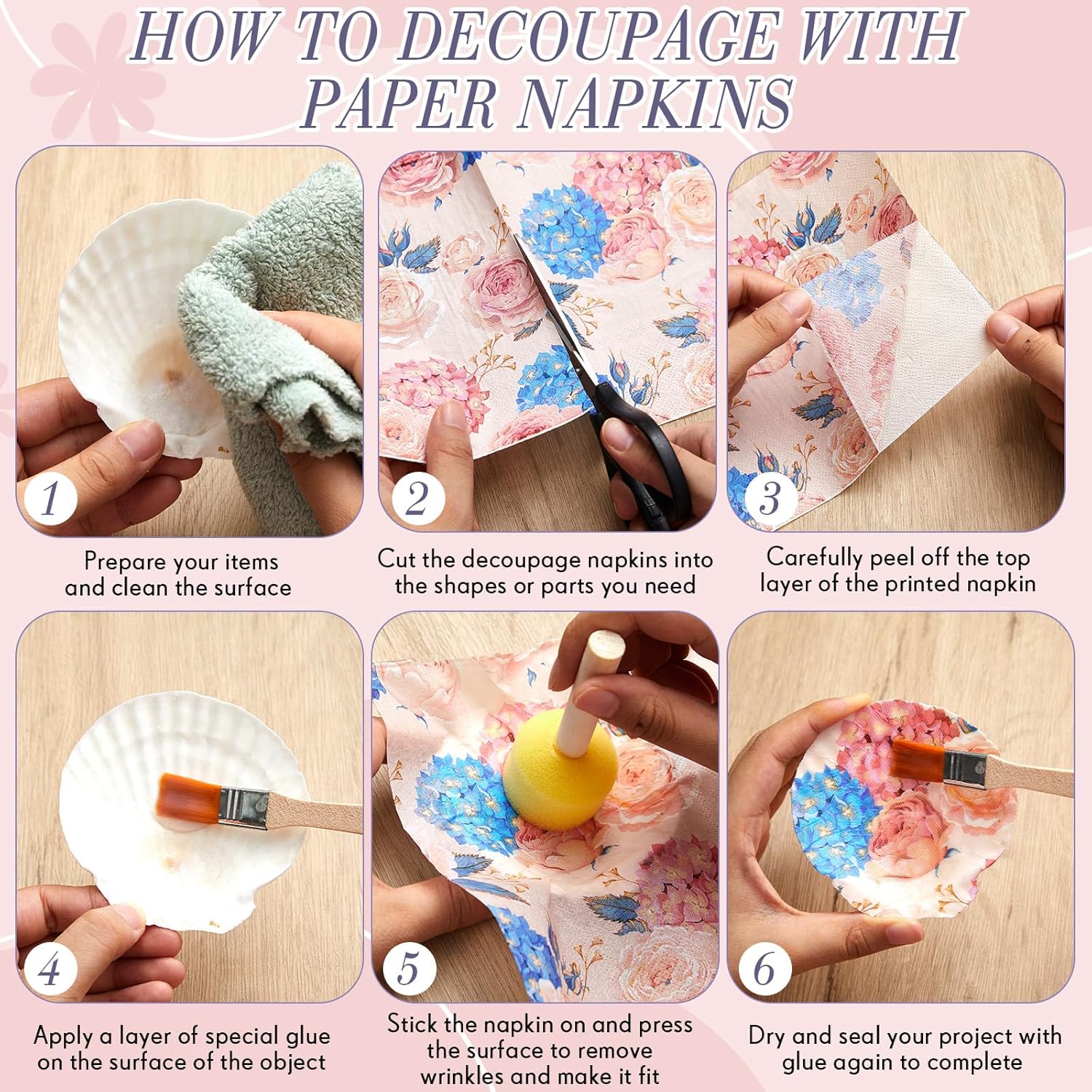 HOW TO DECOUPAGE WITH PAPER NAPKINS

1

Prepare your items and clean the surface

2

Cut the decoupage napkins into the shapes or parts you need

3

Carefully peel off the top layer of the printed napkin

4

Apply a layer of special glue on the surface of the object

5

Stick the napkin on and press the surface to remove wrinkles and make it fit

6

Dry and seal your project with glue again to complete