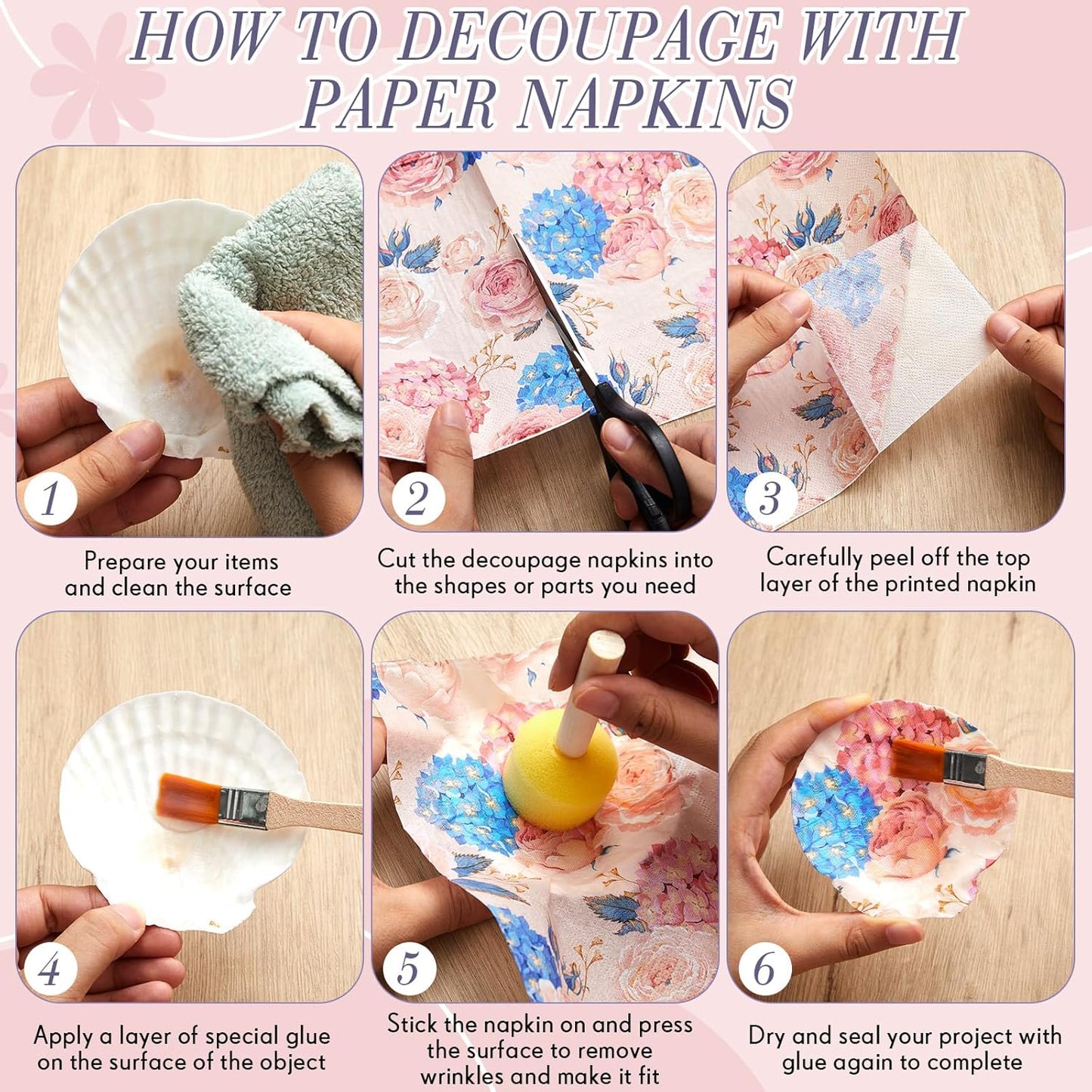 HOW TO DECOUPAGE WITH PAPER NAPKINS

1

Prepare your items and clean the surface

2

Cut the decoupage napkins into the shapes or parts you need

3

Carefully peel off the top layer of the printed napkin

4

Apply a layer of special glue on the surface of the object

5

Stick the napkin on and press the surface to remove wrinkles and make it fit

6

Dry and seal your project with glue again to complete