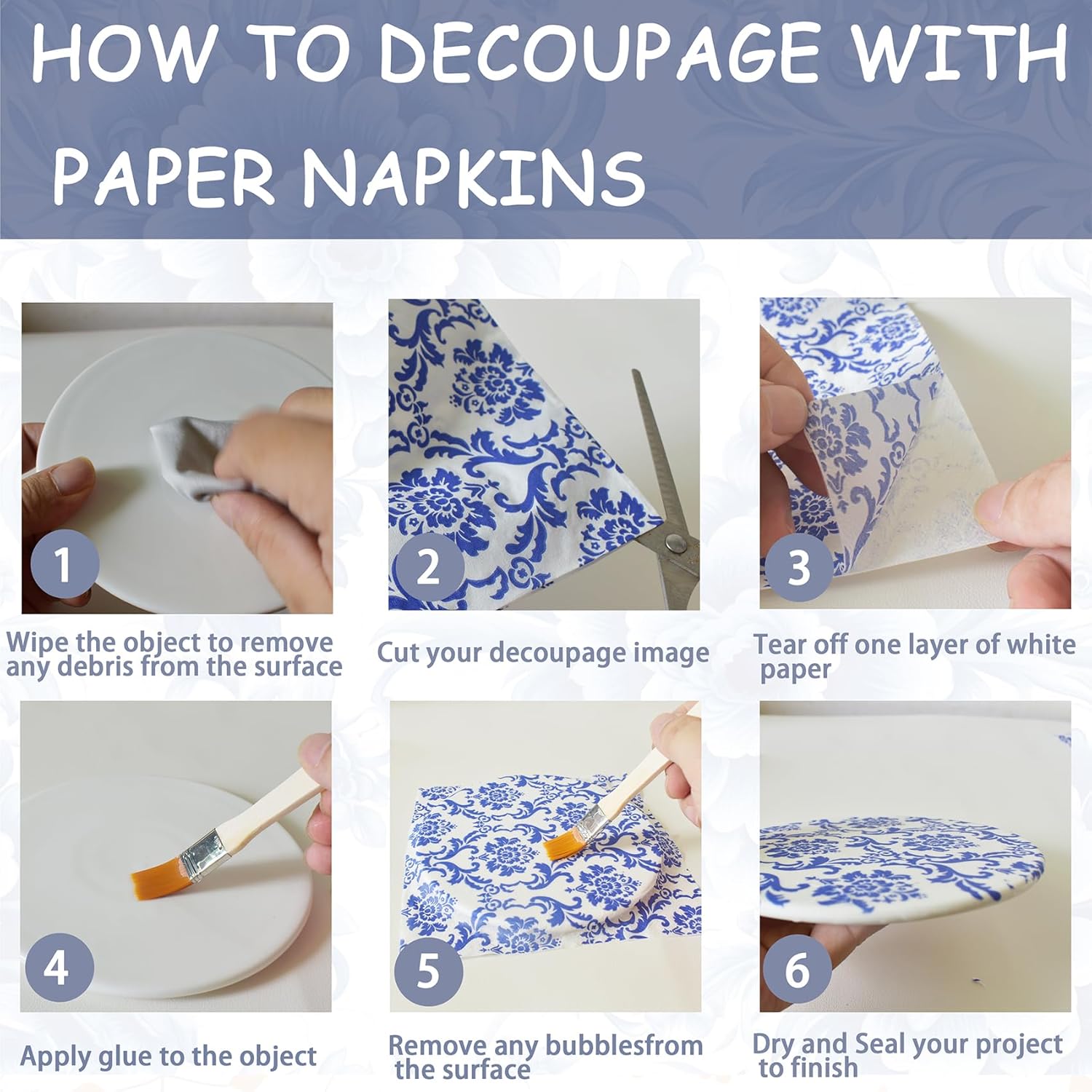 HOW TO DECOUPAGE WITH PAPER NAPKINS

1

Wipe the object to remove any debris from the surface

2

Cut your decoupage image

3

Tear off one layer of white paper

4

Apply glue to the object

5

Remove any bubblesfrom the surface

6

Dry and Seal your project to finish