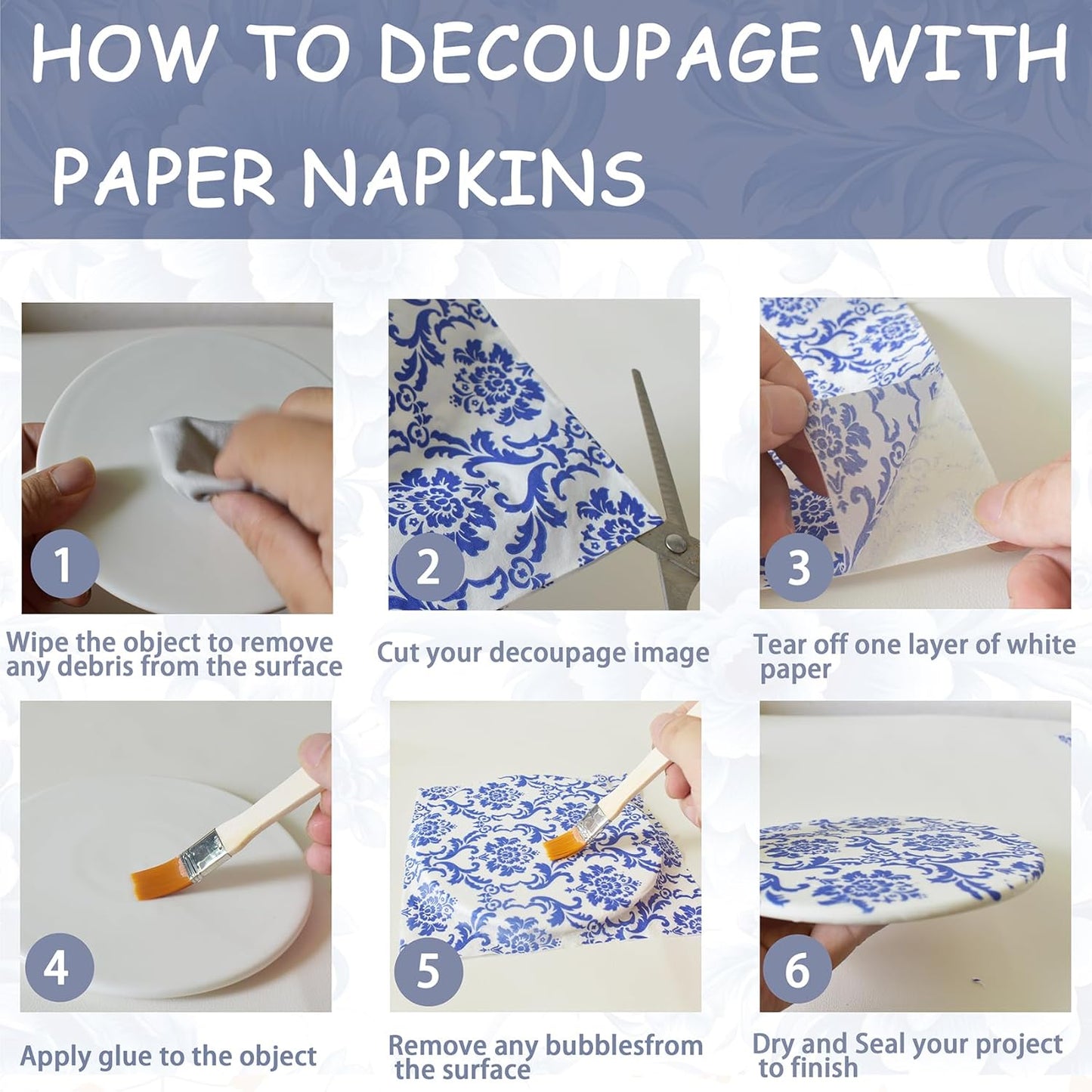 HOW TO DECOUPAGE WITH PAPER NAPKINS

1

Wipe the object to remove any debris from the surface

2

Cut your decoupage image

3

Tear off one layer of white paper

4

Apply glue to the object

5

Remove any bubblesfrom the surface

6

Dry and Seal your project to finish