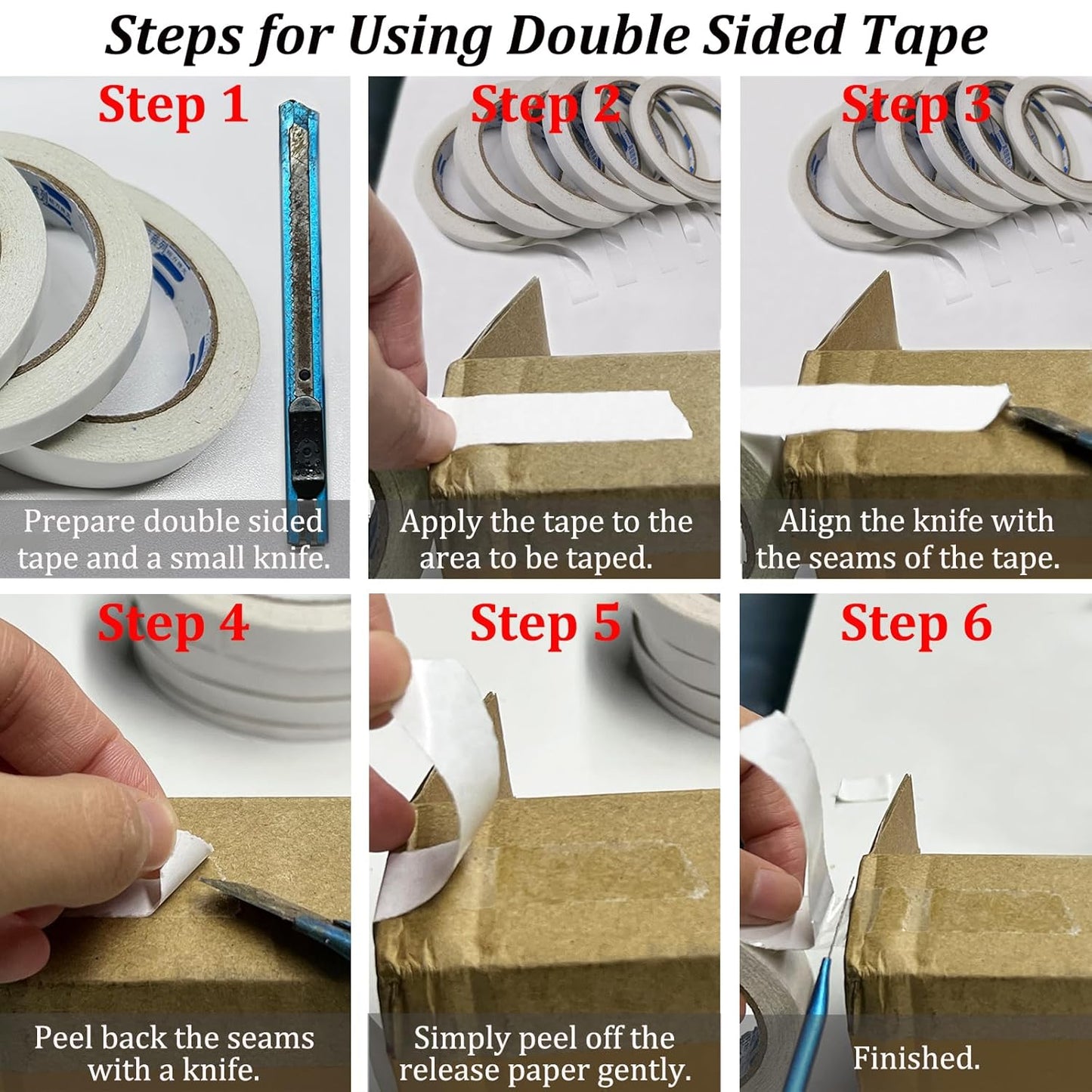 Steps for Using Double Sided Tape

Step 1

Prepare double sided tape and a small knife.

Step 2

Apply the tape to the area to be taped.

Step 3

Align the knife with the seams of the tape.

Step 4

Peel back the seams with a knife.

Step 5

Simply peel off the release paper gently.

Step 6

Finished.