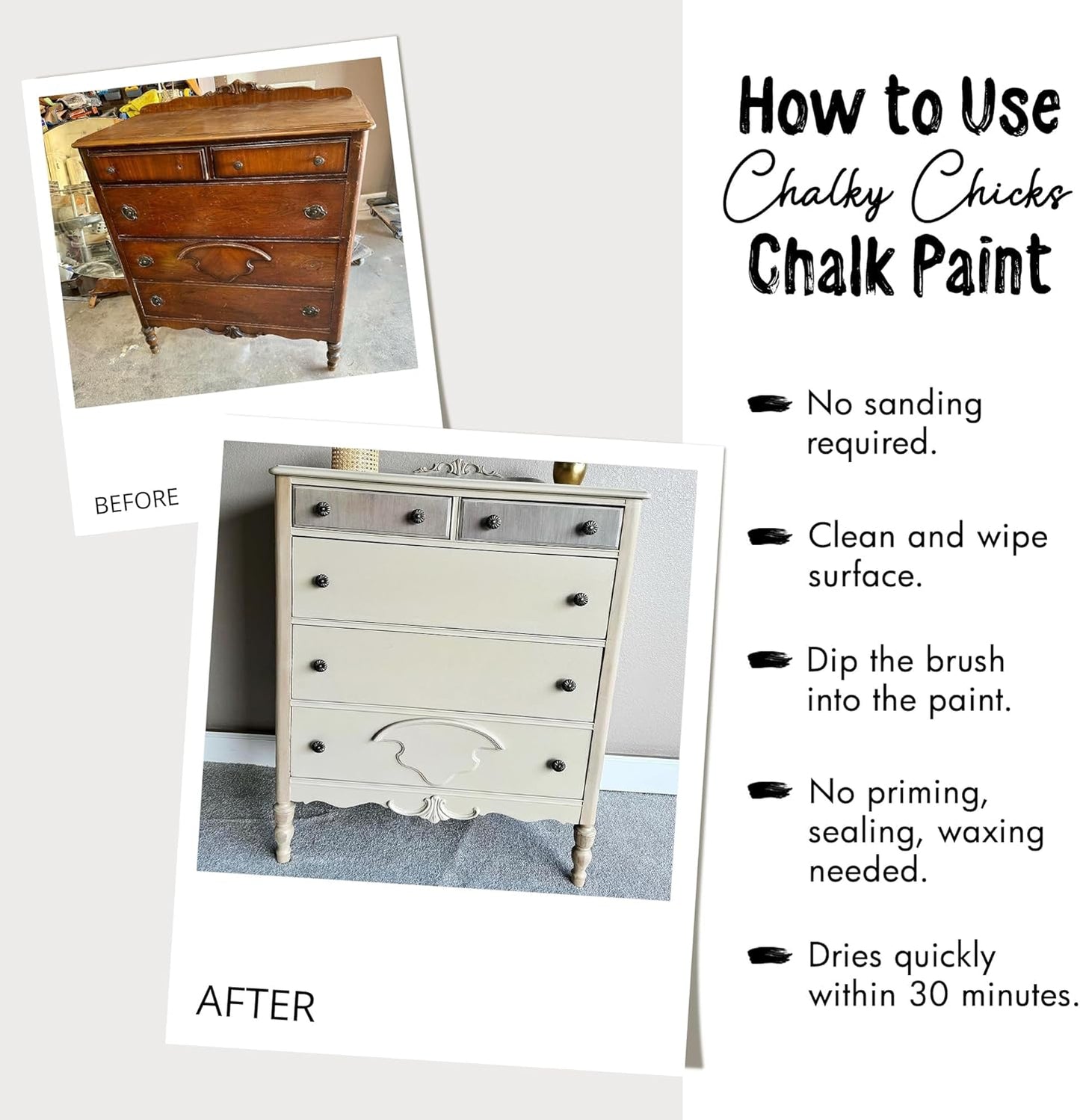 BEFORE

AFTER

How to Use Chalky Chicks Chalk Paint

No sanding required.

Clean and wipe surface.

Dip the brush into the paint.

No priming, sealing, waxing needed.

Dries quickly within 30 minutes.