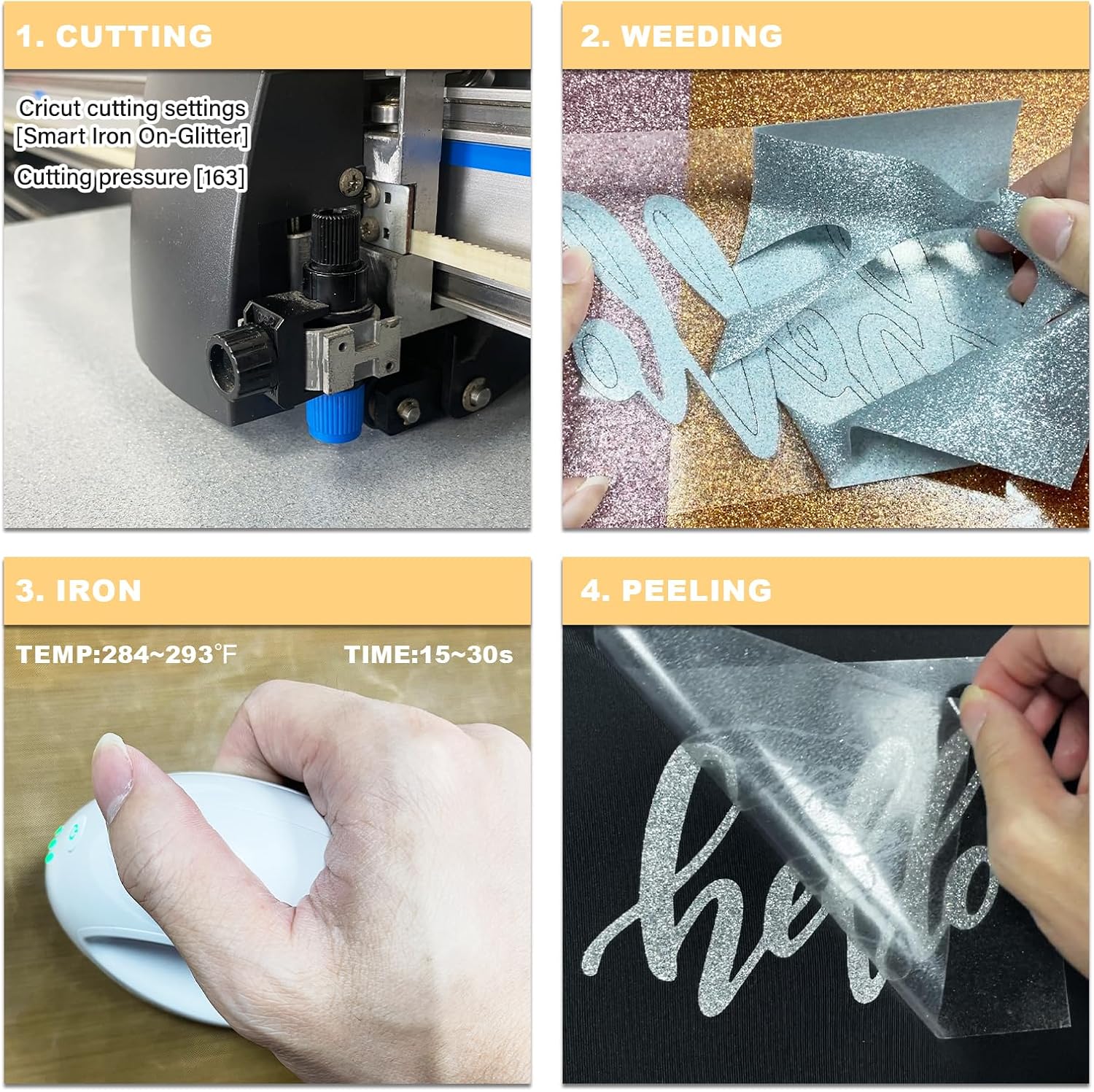 1. CUTTING

Cricut cutting settings [Smart Iron On-Glitter]

Cutting pressure [163]

2. WEEDING

3. IRON

TEMP:284~293°F

TIME:15~30s

4. PEELING

hello