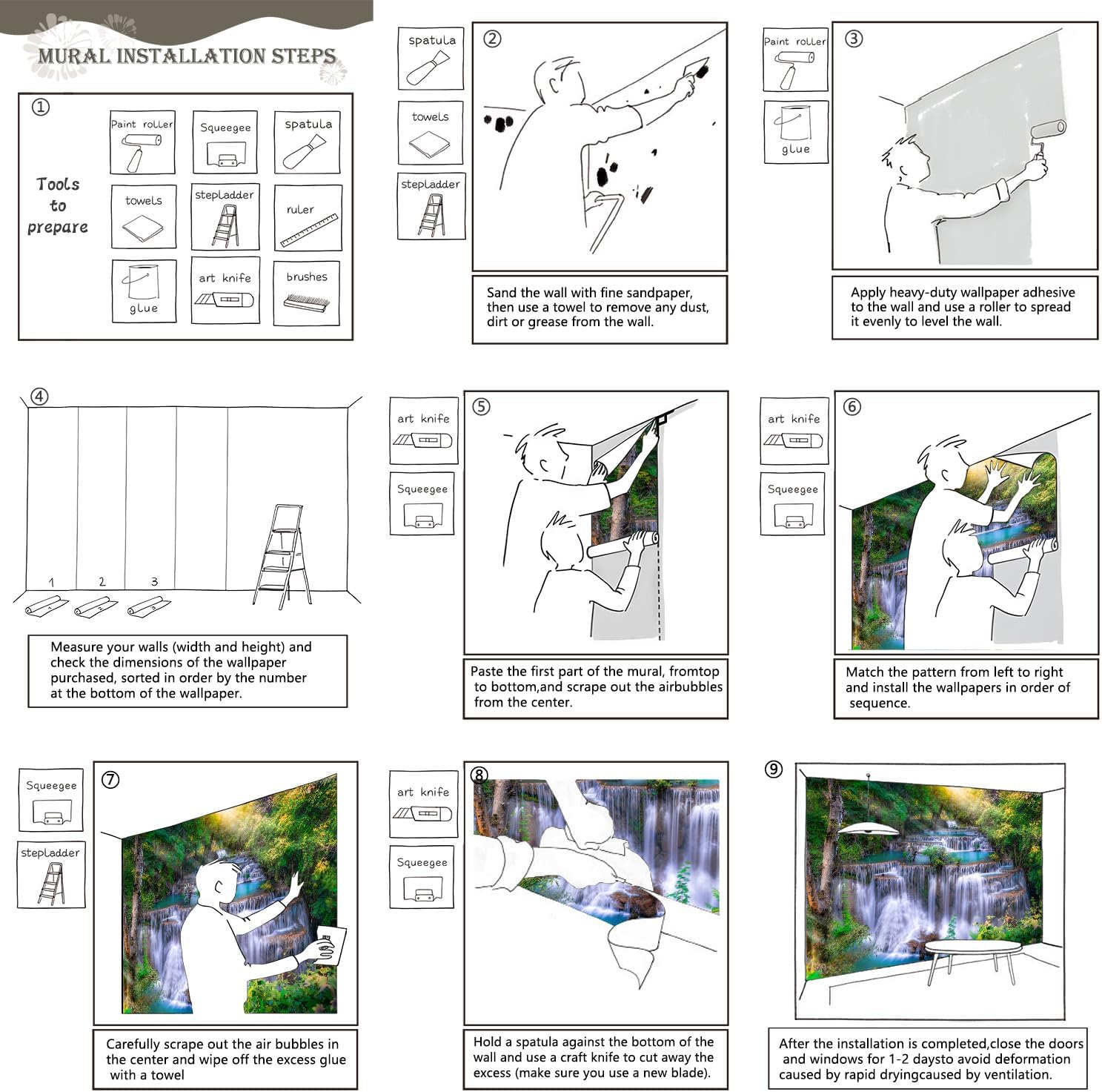 MURAL INSTALLATION STEPS

①

Tools to prepare

Paint roller
Squeegee
spatula
towels
stepladder
ruler
glue
art knife
brushes

spatula
towels
stepladder

②

Sand the wall with fine sandpaper, then use a towel to remove any dust, dirt or grease from the wall.

Paint roller
glue

③

Apply heavy-duty wallpaper adhesive to the wall and use a roller to spread it evenly to level the wall.

④

1 2 3

Measure your walls (width and height) and check the dimensions of the wallpaper purchased, sorted in order by the number at the bottom of the wallpaper.

art knife
Squeegee

⑤

Paste the first part of the mural, fromtop to bottom,and scrape out the airbubbles from the center.

art knife
Squeegee

⑥

Match the pattern from left to right and install the wallpapers in order of sequence.

Squeegee
stepladder

⑦

Carefully scrape out the air bubbles in the center and wipe off the excess glue with a towel

art knife
Squeegee

⑧

Hold a spatula against the bottom of the wall and use a craft knife to cut away the excess (make sure you use a new blade).

⑨

After the installation is completed,close the doors and windows for 1-2 daysto avoid deformation caused by rapid dryingcaused by ventilation.