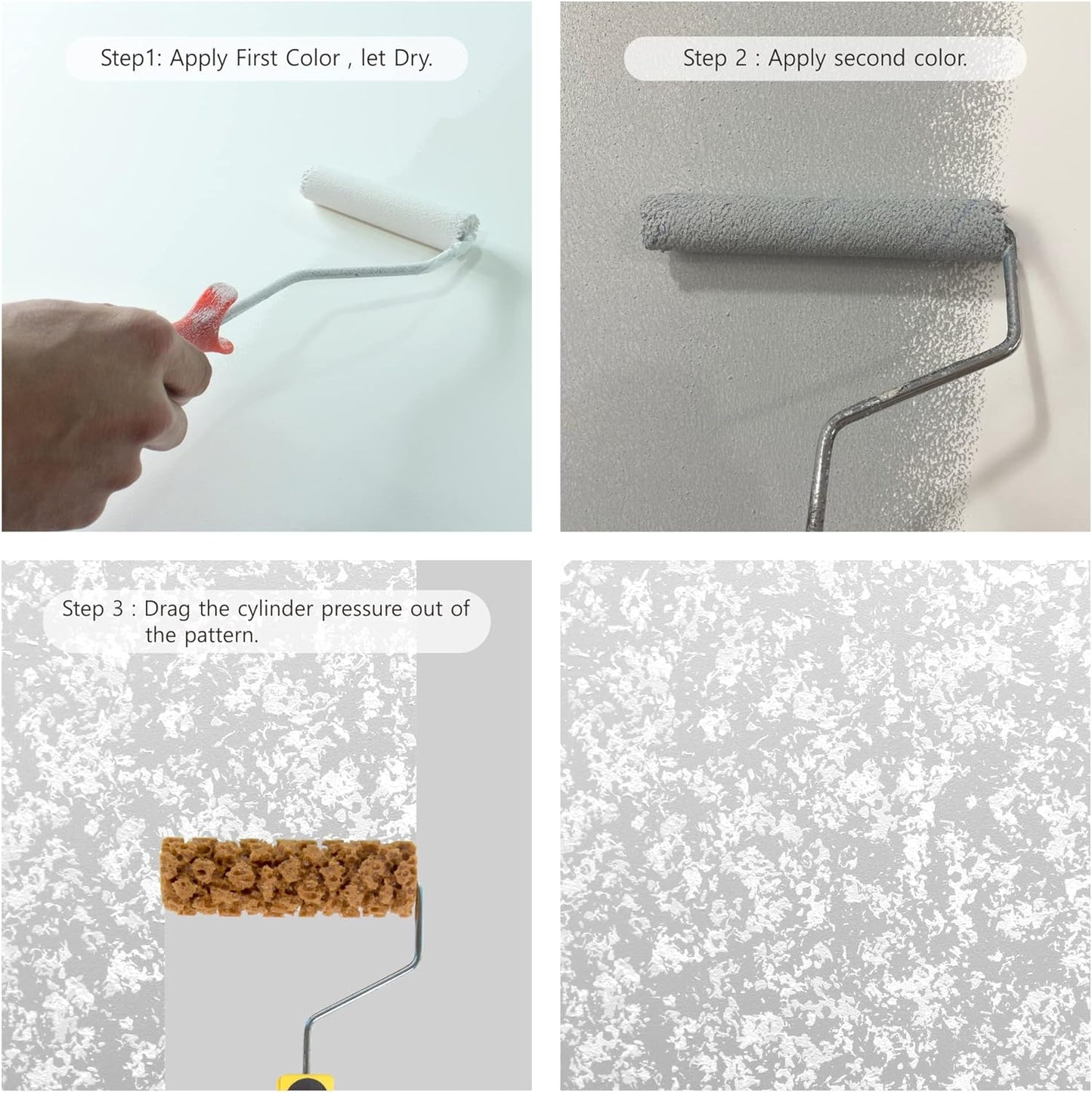 Step1: Apply First Color , let Dry.

Step 2 : Apply second color.

Step 3 : Drag the cylinder pressure out of the pattern.