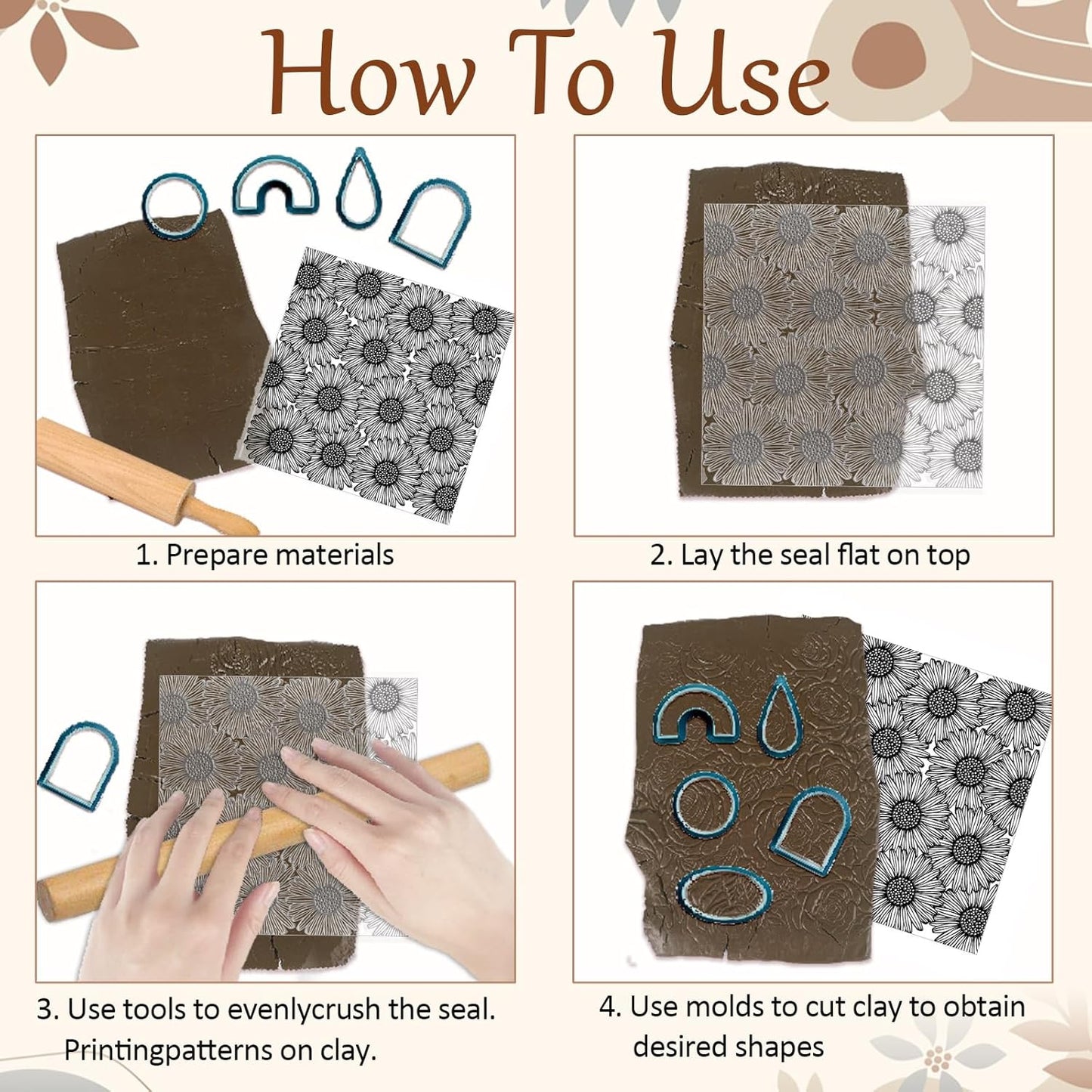 How To Use

1. Prepare materials

2. Lay the seal flat on top

3. Use tools to evenlycrush the seal. Printingpatterns on clay.

4. Use molds to cut clay to obtain desired shapes