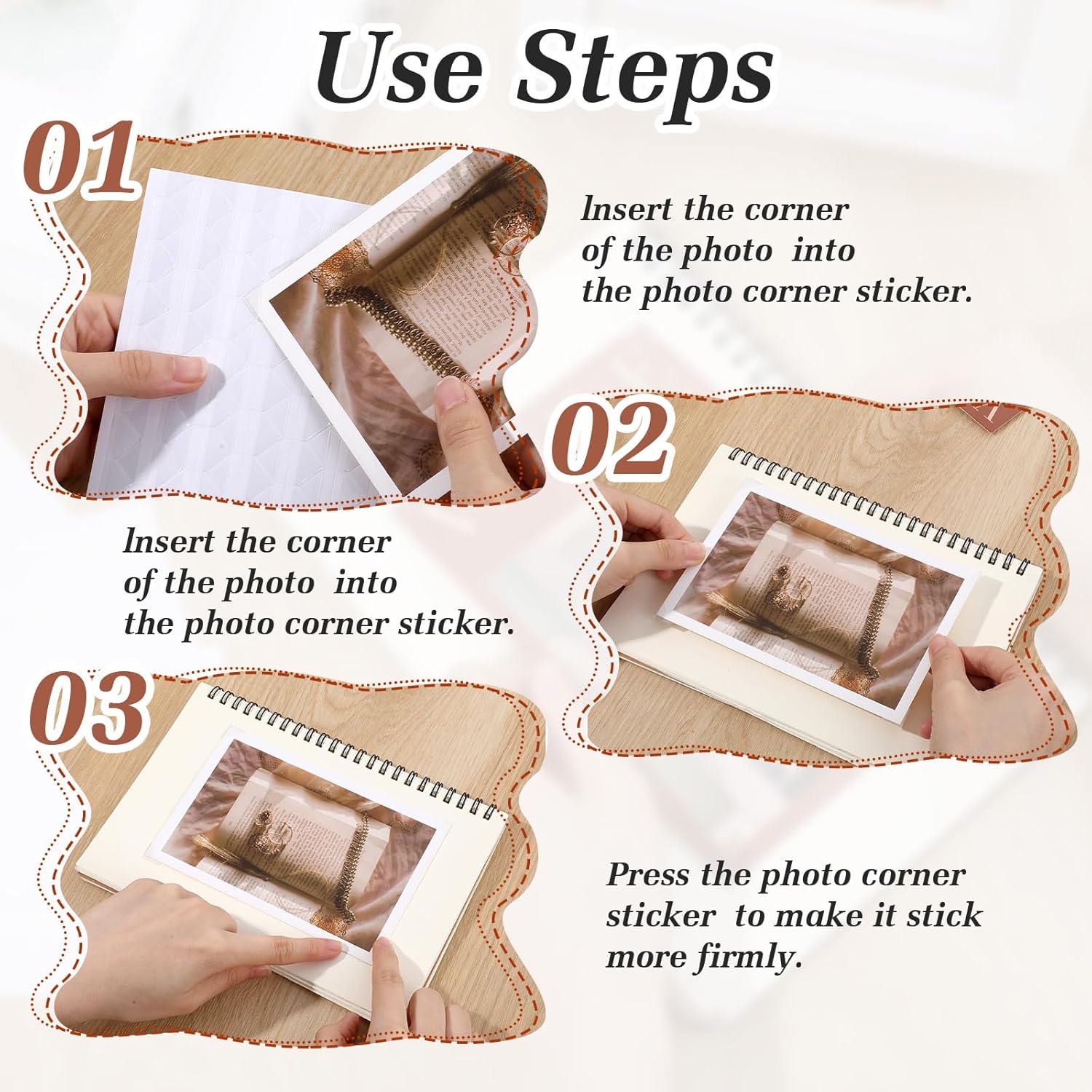 Use Steps

01

Insert the corner of the photo into the photo corner sticker.

02

Insert the corner of the photo into the photo corner sticker.

03

Press the photo corner sticker to make it stick more firmly.