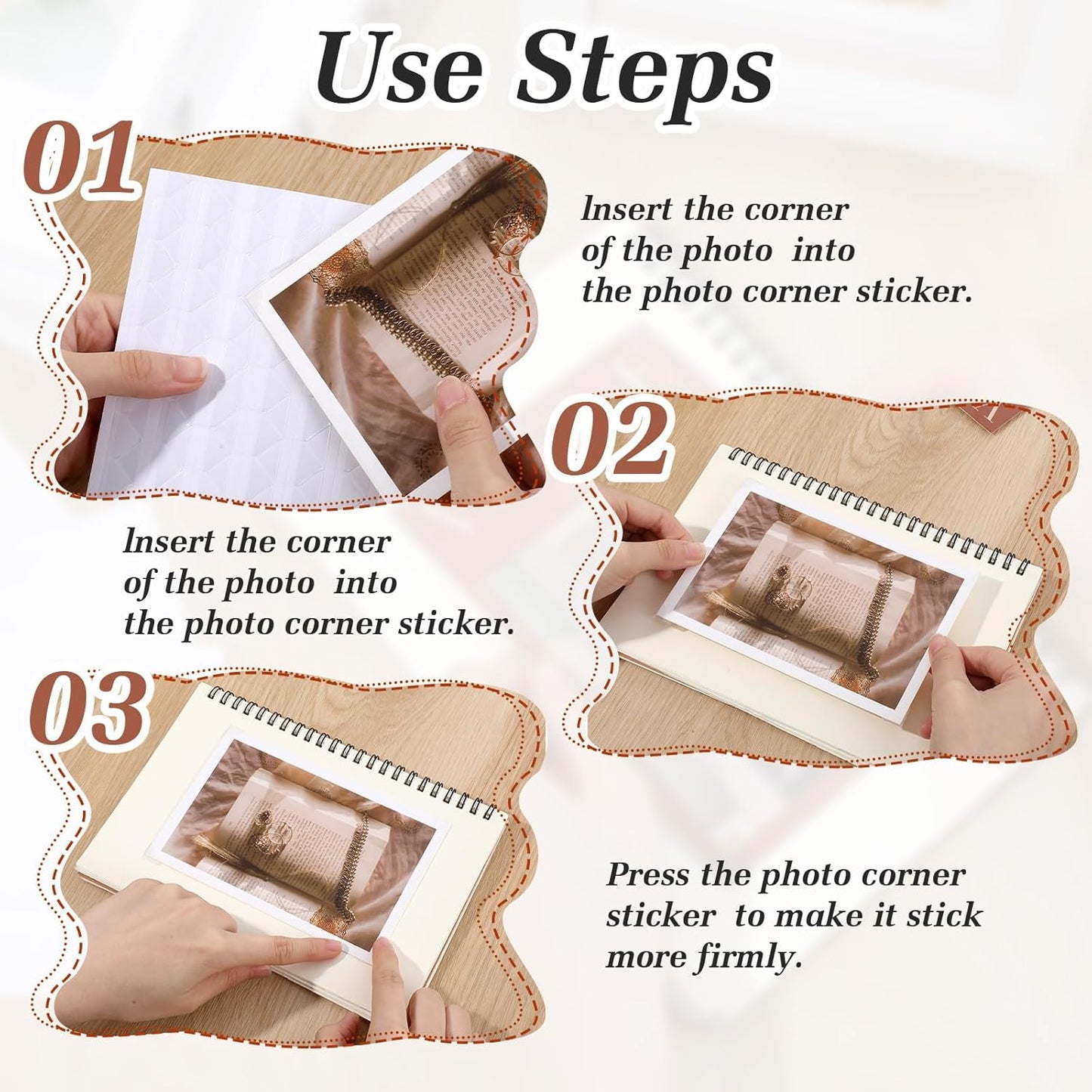 Use Steps

01

Insert the corner of the photo into the photo corner sticker.

02

Insert the corner of the photo into the photo corner sticker.

03

Press the photo corner sticker to make it stick more firmly.