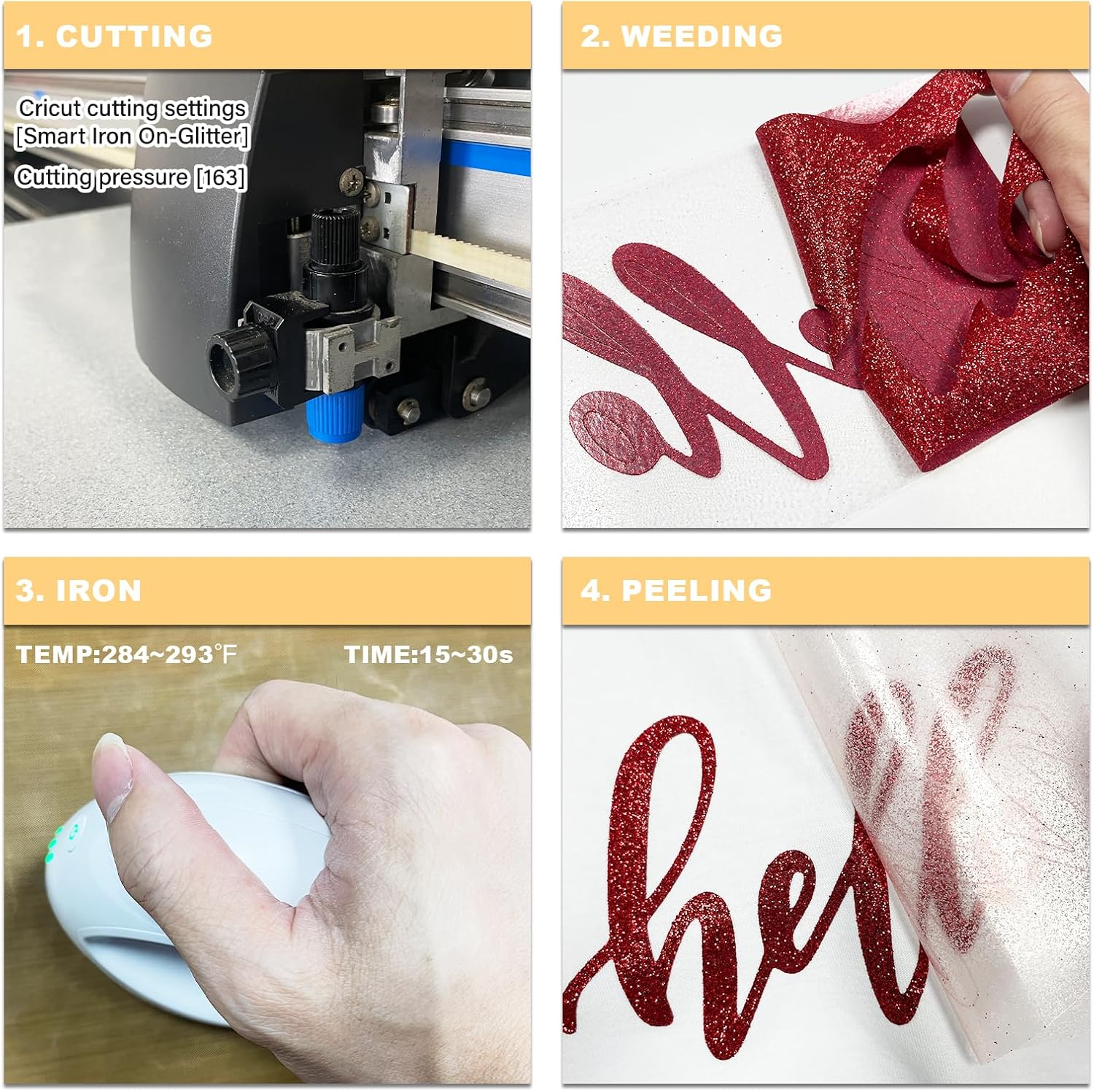 1. CUTTING

Cricut cutting settings [Smart Iron On-Glitter]

Cutting pressure [163]

2. WEEDING

3. IRON

TEMP:284~293°F

TIME:15~30s

4. PEELING

hel