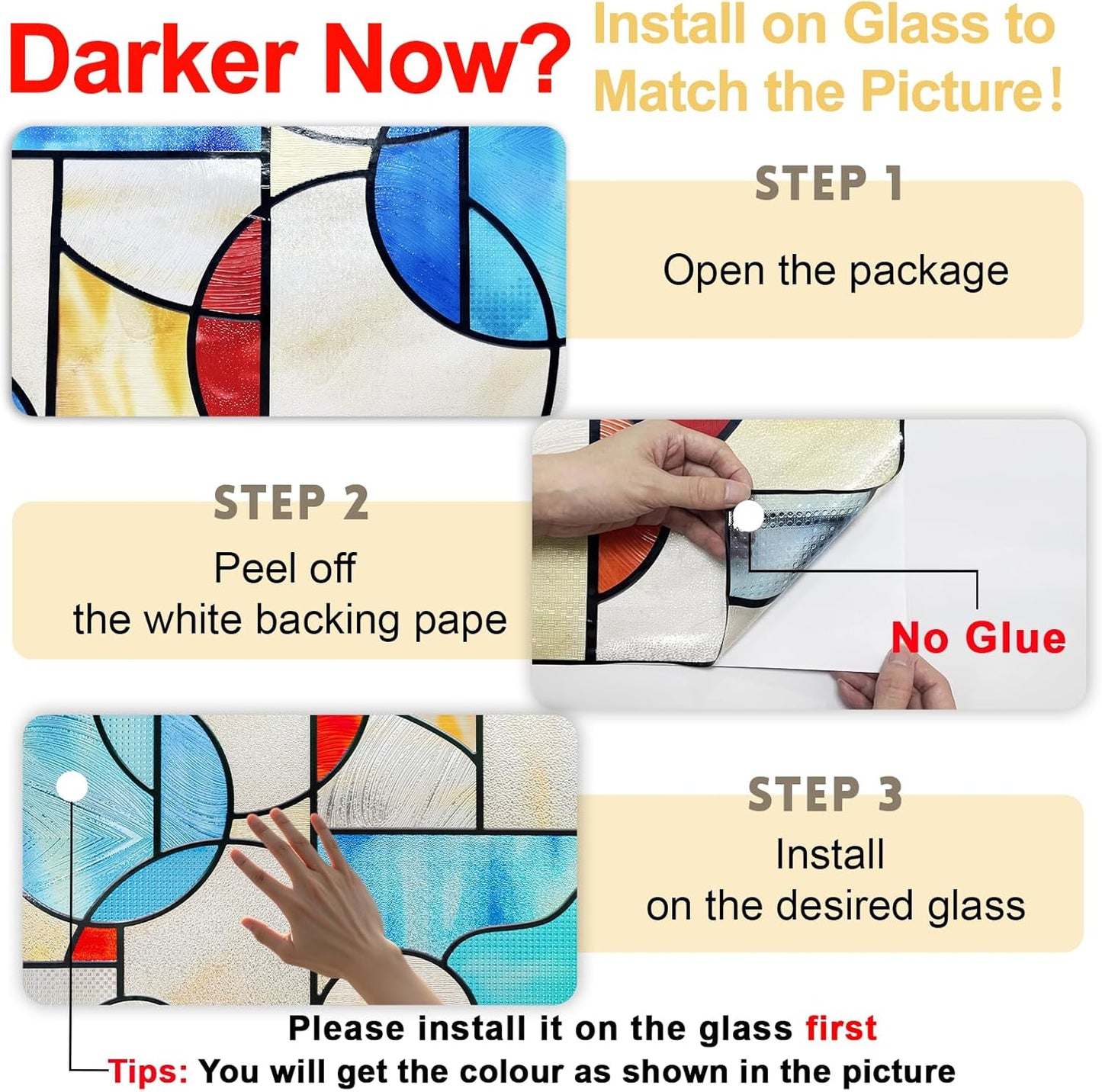 Darker Now?

Install on Glass to Match the Picture!

STEP 1

Open the package

STEP 2

Peel off the white backing pape

No Glue

STEP 3

Install on the desired glass

Please install it on the glass first

Tips: You will get the colour as shown in the picture