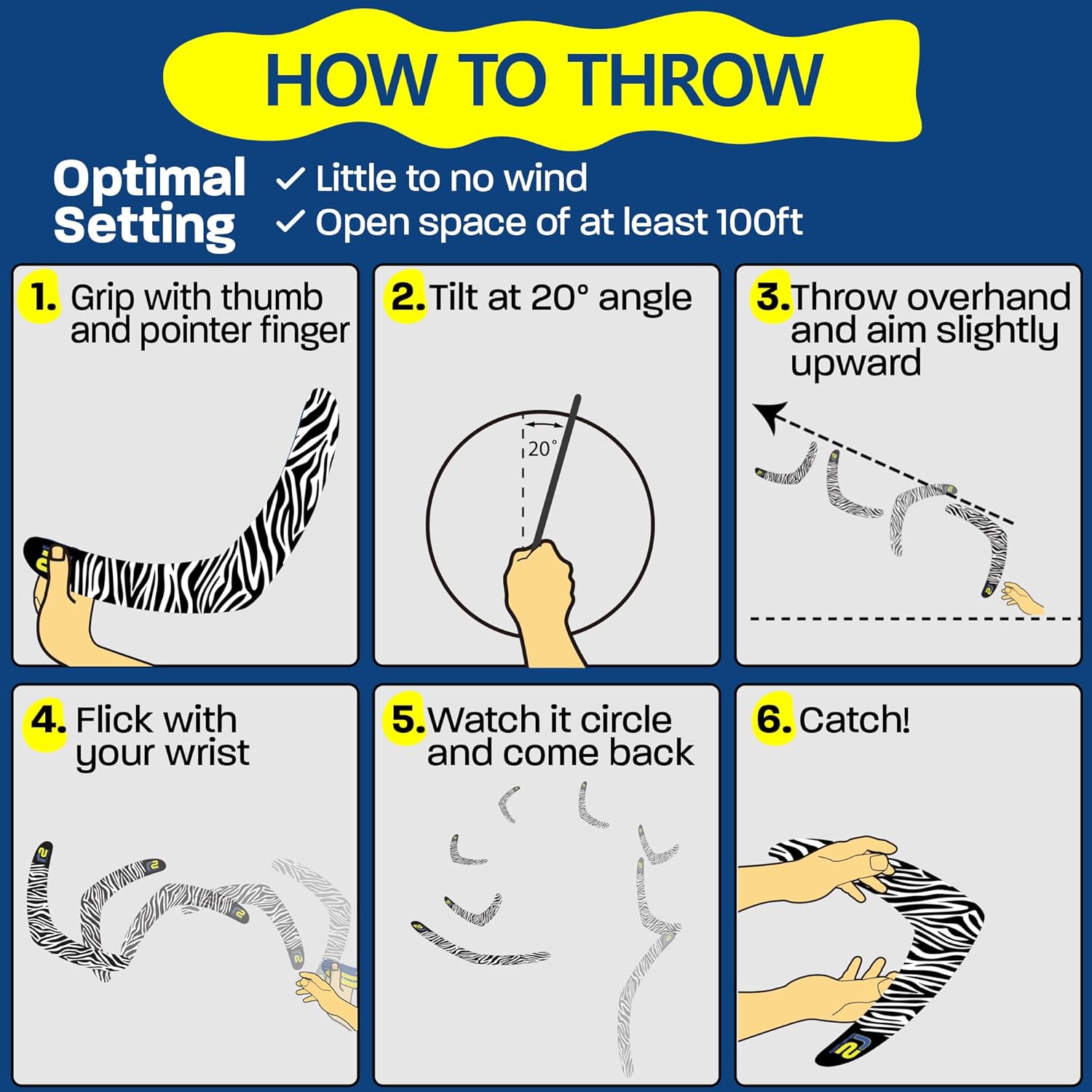 HOW TO THROW

Optimal Setting

✓ Little to no wind
✓ Open space of at least 100ft

1. Grip with thumb and pointer finger

2. Tilt at 20° angle

20°

3. Throw overhand and aim slightly upward

4. Flick with your wrist

5. Watch it circle and come back

6. Catch!