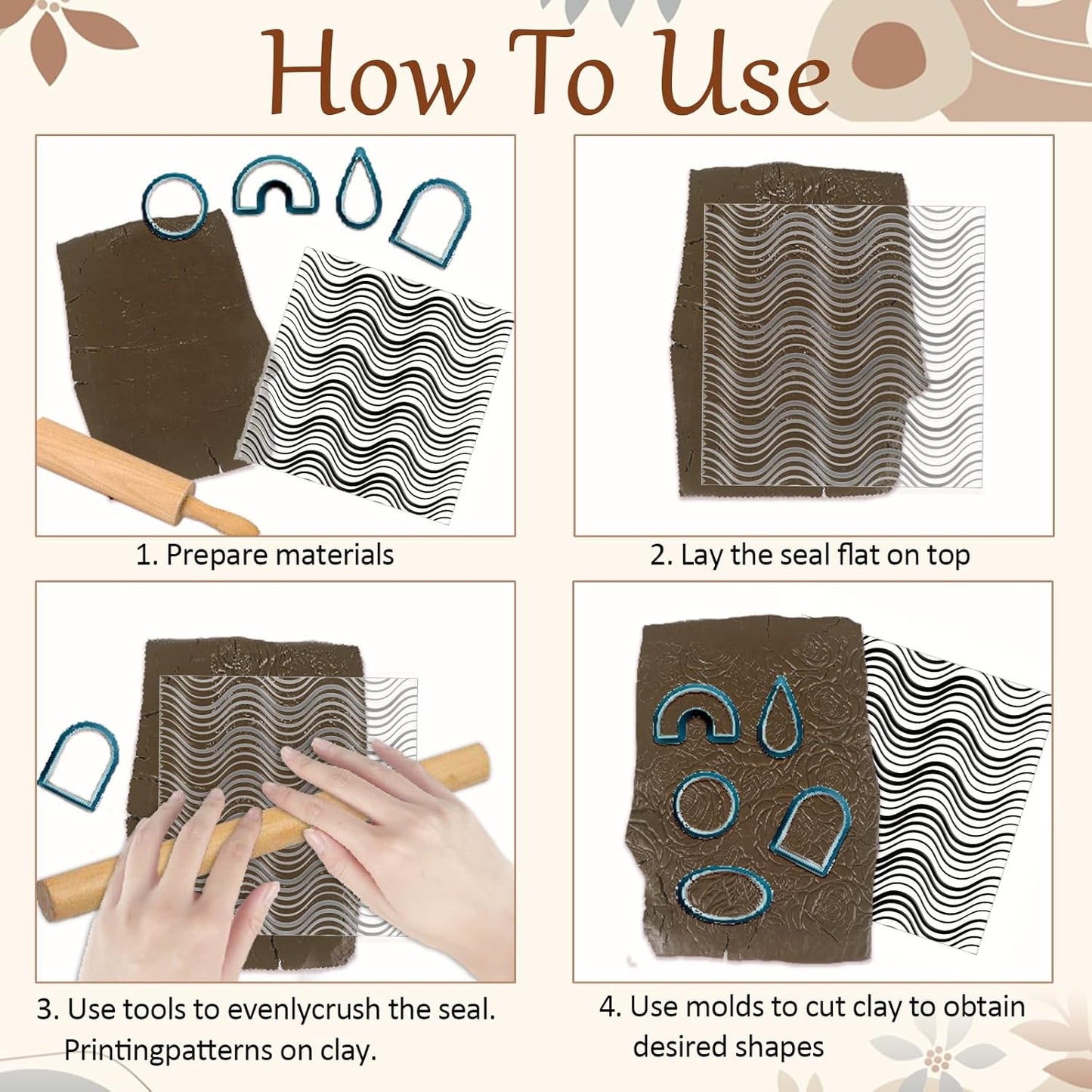 How To Use

1. Prepare materials

2. Lay the seal flat on top

3. Use tools to evenlycrush the seal. Printingpatterns on clay.

4. Use molds to cut clay to obtain desired shapes