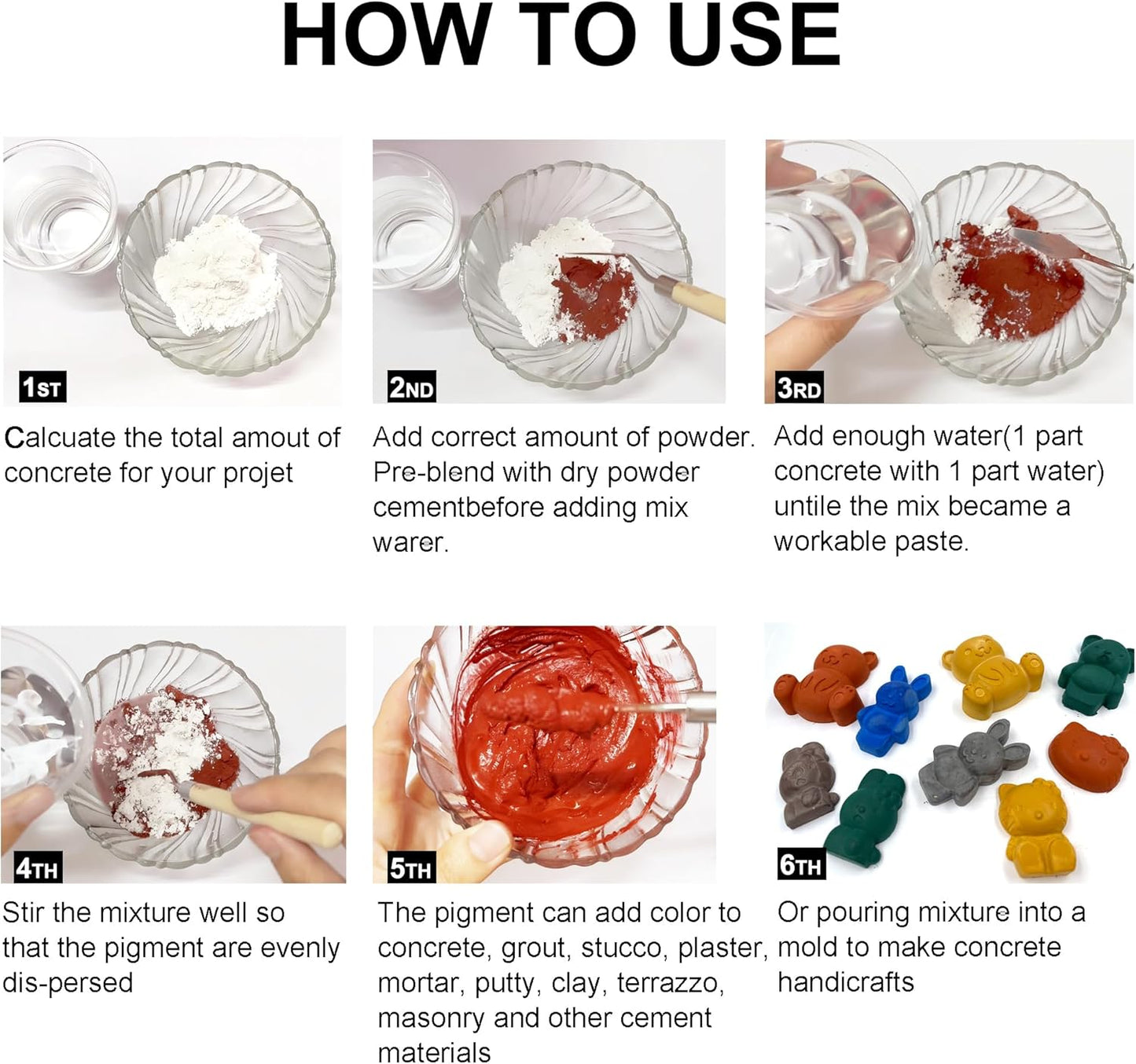 HOW TO USE

1ST

Calcuate the total amout of concrete for your projet

2ND

Add correct amount of powder. Pre-blend with dry powder cementbefore adding mix warer.

3RD

Add enough water(1 part concrete with 1 part water) untile the mix became a workable paste.

4TH

Stir the mixture well so that the pigment are evenly dis-persed

5TH

The pigment can add color to concrete, grout, stucco, plaster, mortar, putty, clay, terrazzo, masonry and other cement materials

6TH

Or pouring mixture into a mold to make concrete handicrafts