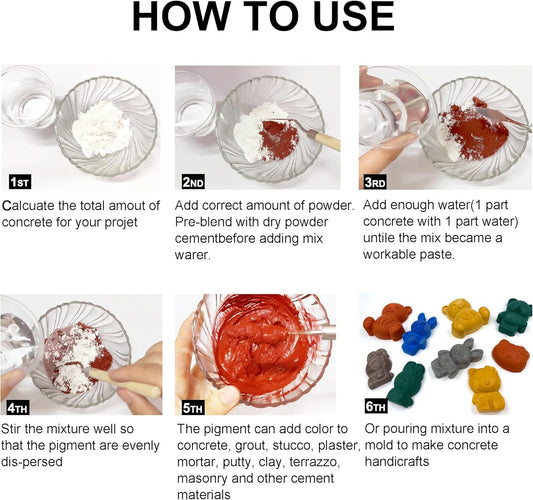 HOW TO USE

1ST

Calcuate the total amout of concrete for your projet

2ND

Add correct amount of powder. Pre-blend with dry powder cementbefore adding mix warer.

3RD

Add enough water(1 part concrete with 1 part water) untile the mix became a workable paste.

4TH

Stir the mixture well so that the pigment are evenly dis-persed

5TH

The pigment can add color to concrete, grout, stucco, plaster, mortar, putty, clay, terrazzo, masonry and other cement materials

6TH

Or pouring mixture into a mold to make concrete handicrafts