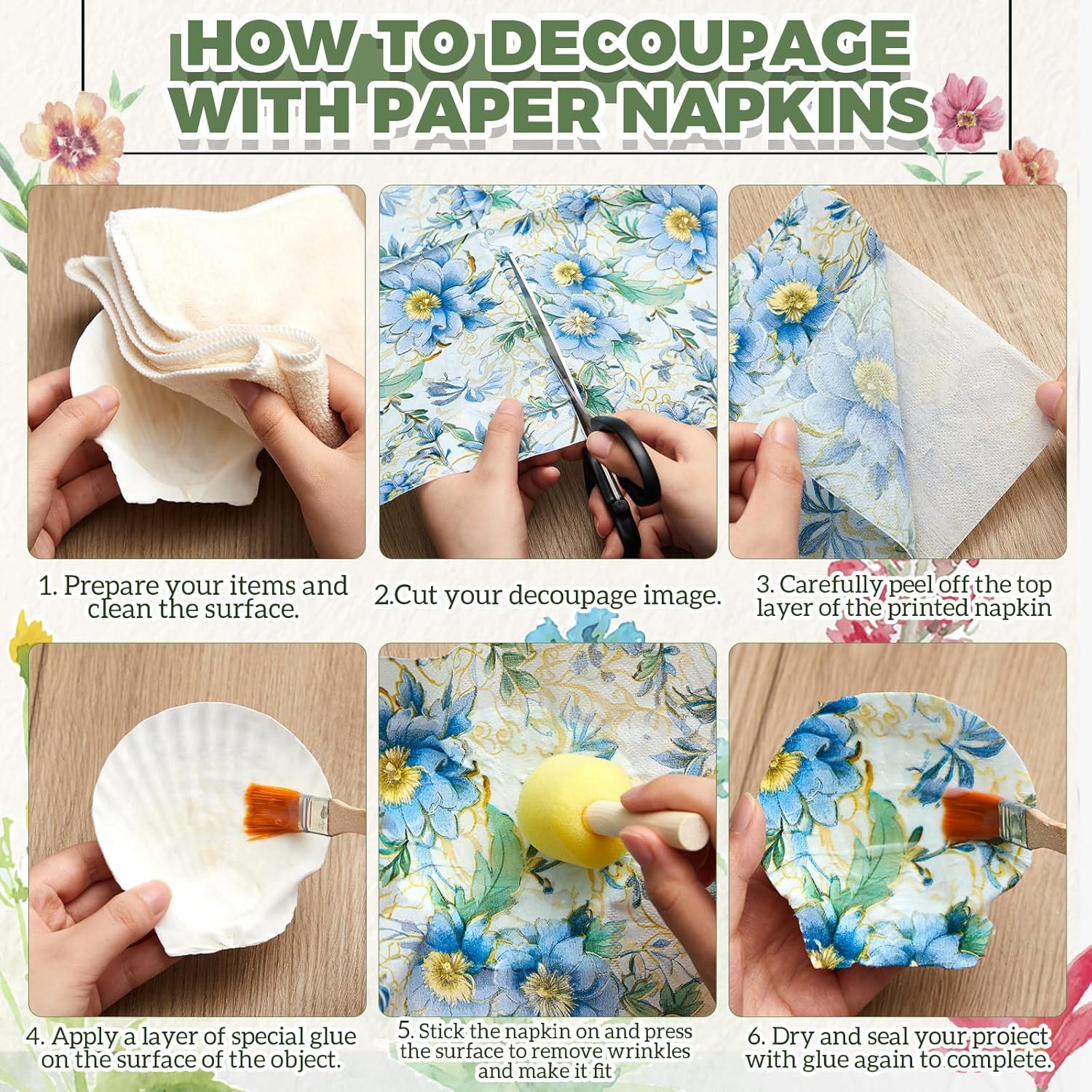 HOW TO DECOUPAGE WITH PAPER NAPKINS

1. Prepare your items and clean the surface.

2.Cut your decoupage image.

3. Carefully peel off the top layer of the printed napkin

4. Apply a layer of special glue on the surface of the object.

5. Stick the napkin on and press the surface to remove wrinkles and make it fit

6. Dry and seal your project with glue again to complete.