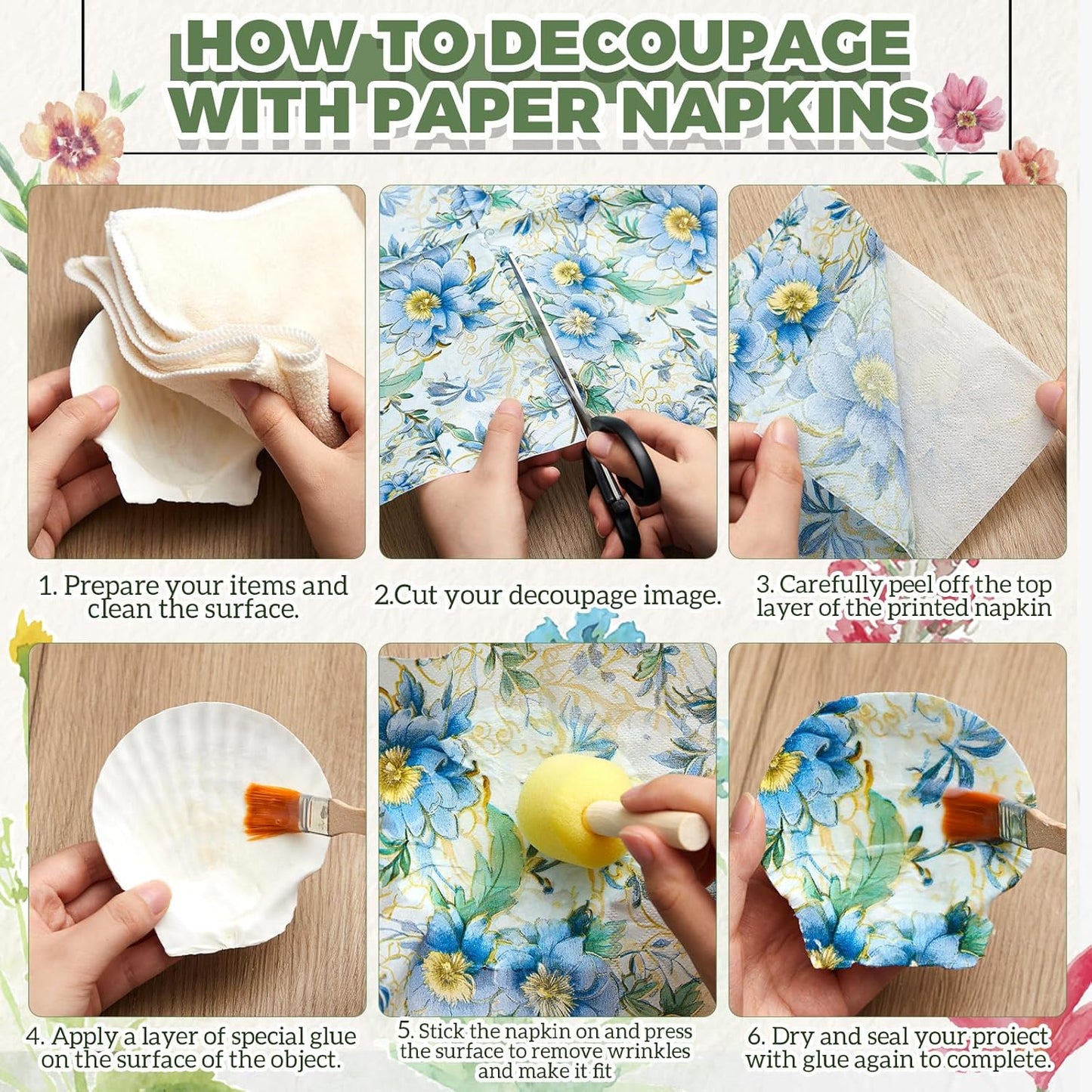 HOW TO DECOUPAGE WITH PAPER NAPKINS

1. Prepare your items and clean the surface.

2.Cut your decoupage image.

3. Carefully peel off the top layer of the printed napkin

4. Apply a layer of special glue on the surface of the object.

5. Stick the napkin on and press the surface to remove wrinkles and make it fit

6. Dry and seal your proiect with glue again to complete.