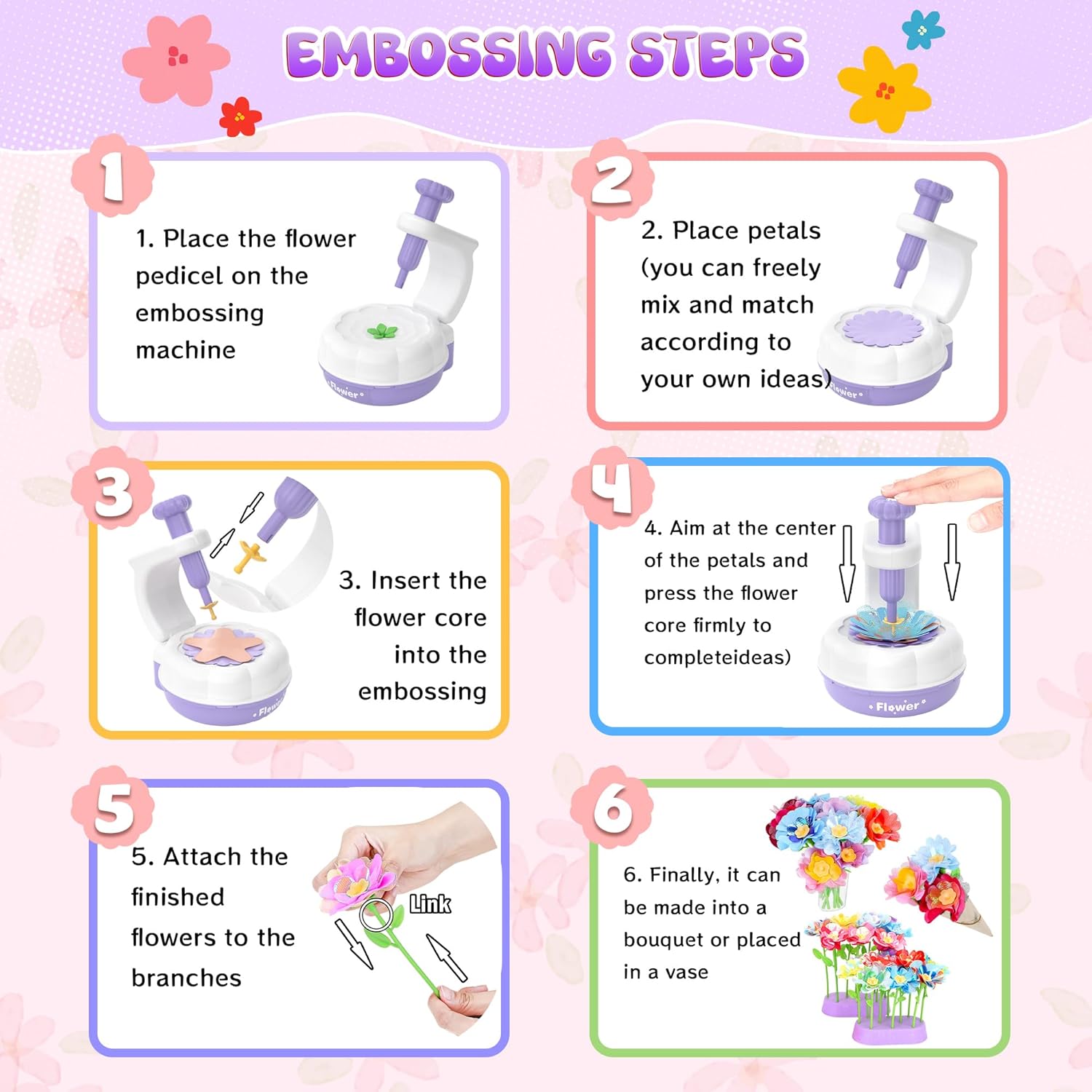 EMBOSSING STEPS

1

1. Place the flower pedicel on the embossing machine

Flower

2

2. Place petals (you can freely mix and match according to your own ideas)

Flower

3

3. Insert the flower core into the embossing

Flower

4

4. Aim at the center of the petals and press the flower core firmly to completeideas)

Flower

5

5. Attach the finished flowers to the branches

Link

6

6. Finally, it can be made into a bouquet or placed in a vase