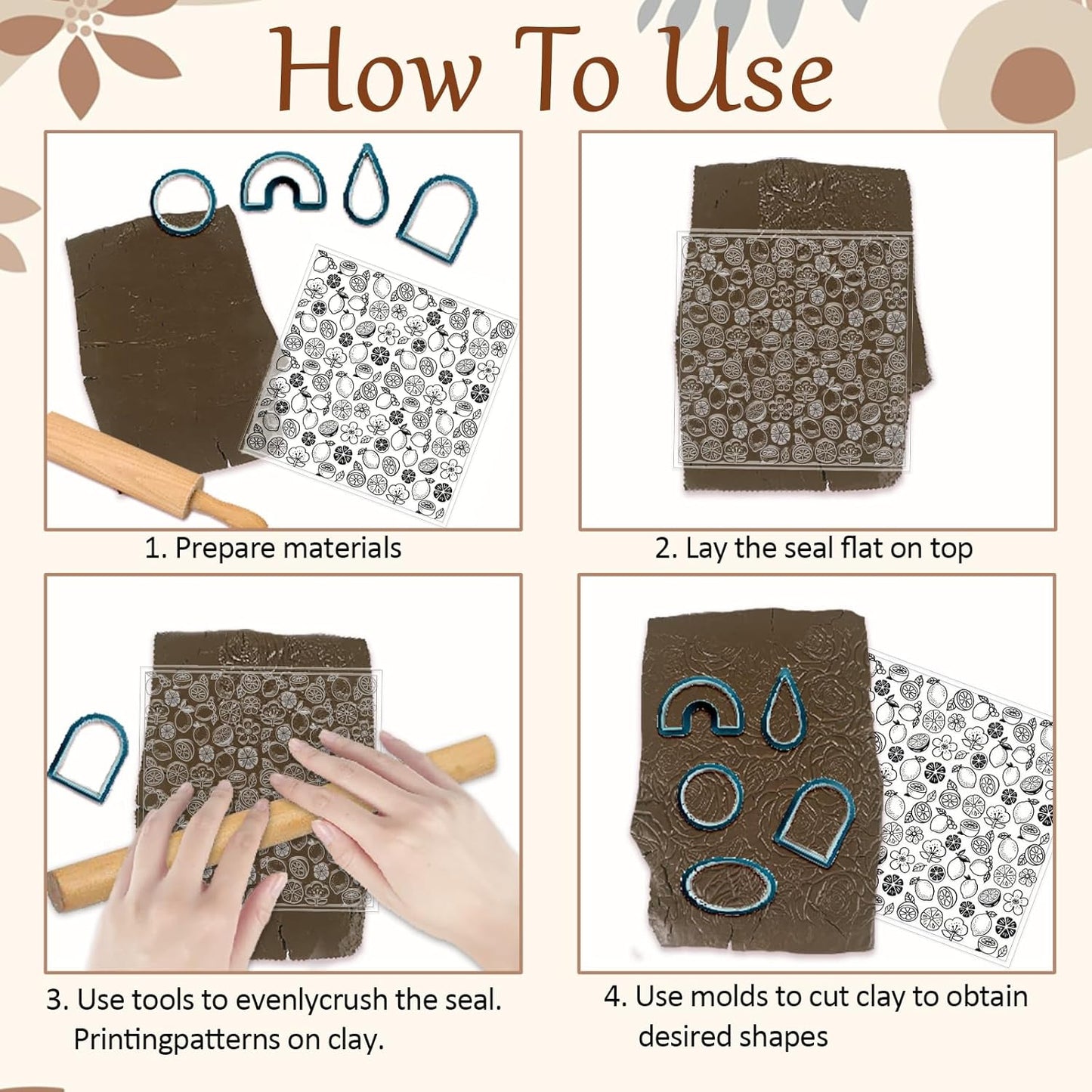 How To Use

1. Prepare materials

2. Lay the seal flat on top

3. Use tools to evenlycrush the seal. Printingpatterns on clay.

4. Use molds to cut clay to obtain desired shapes