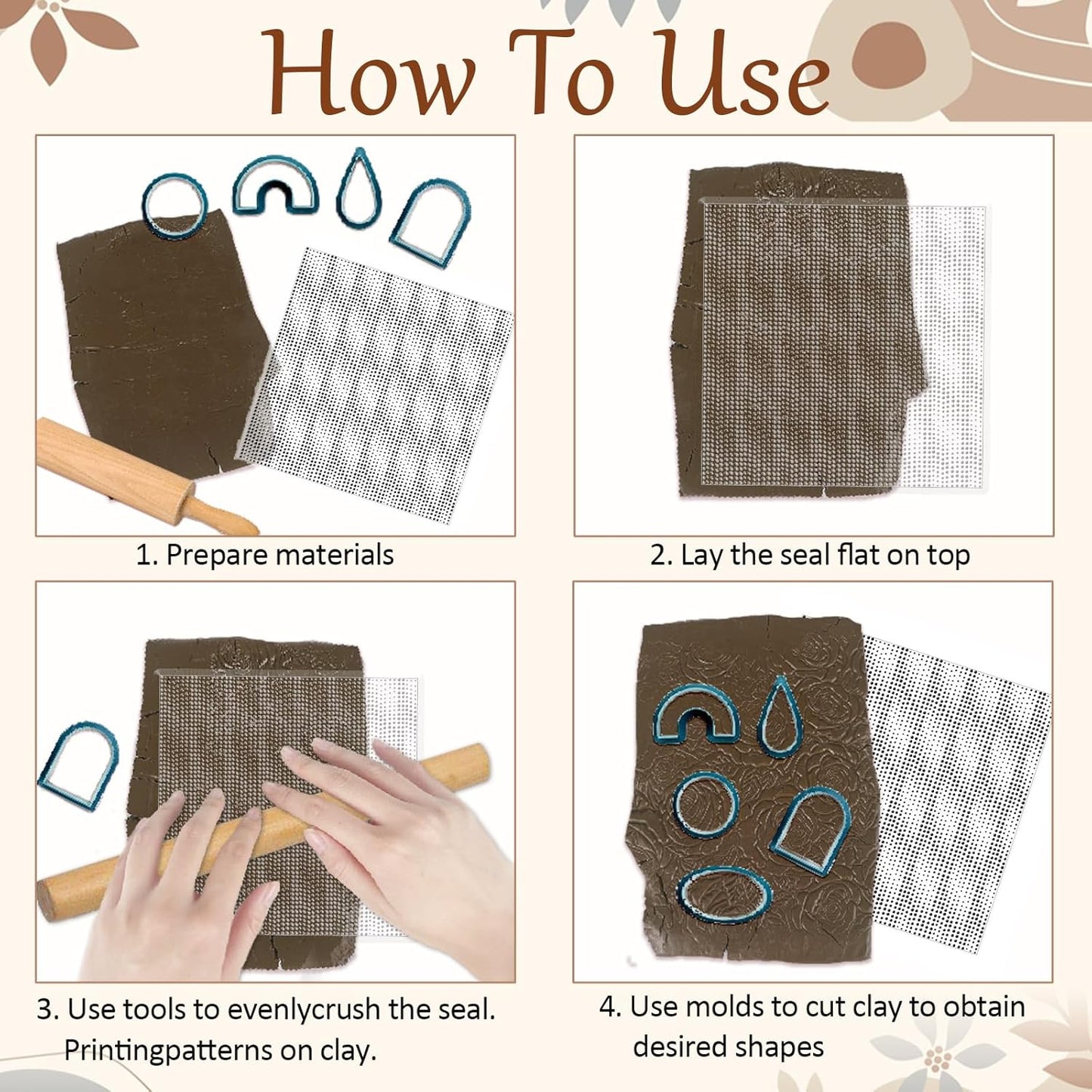 How To Use

1. Prepare materials

2. Lay the seal flat on top

3. Use tools to evenlycrush the seal. Printingpatterns on clay.

4. Use molds to cut clay to obtain desired shapes