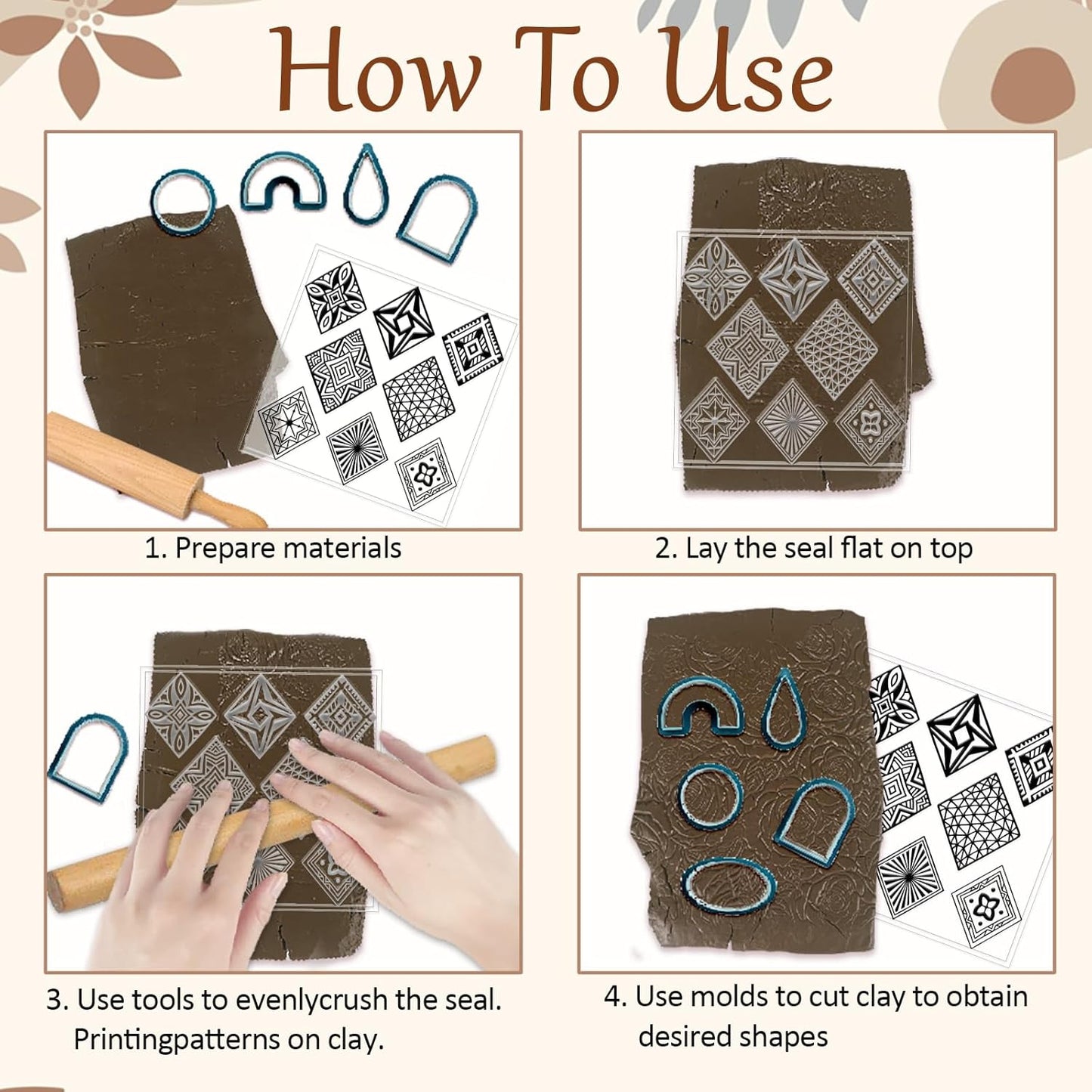 How To Use

1. Prepare materials

2. Lay the seal flat on top

3. Use tools to evenlycrush the seal. Printingpatterns on clay.

4. Use molds to cut clay to obtain desired shapes