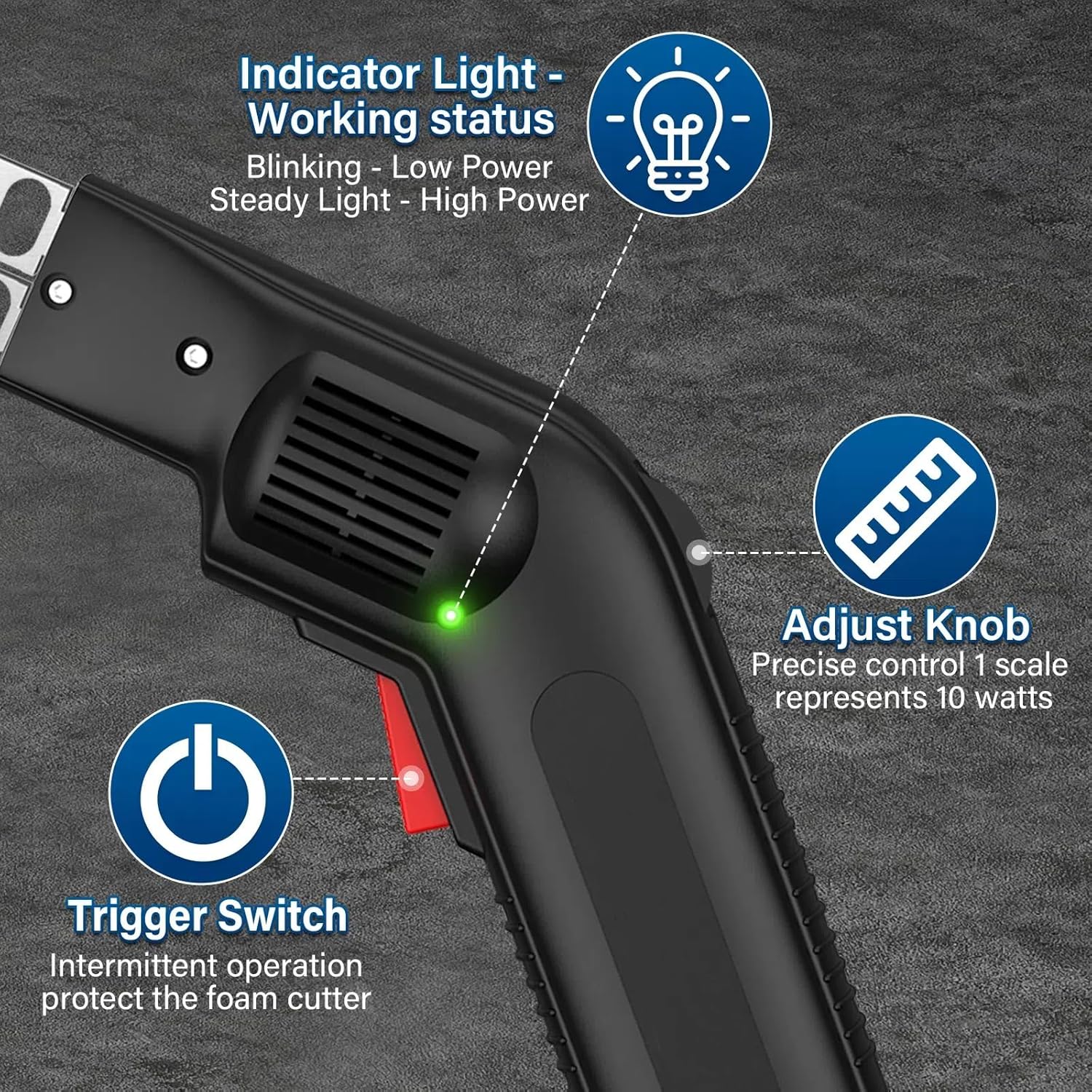 Indicator Light - Working status
Blinking - Low Power
Steady Light - High Power

Adjust Knob
Precise control 1 scale represents 10 watts

Trigger Switch
Intermittent operation protect the foam cutter