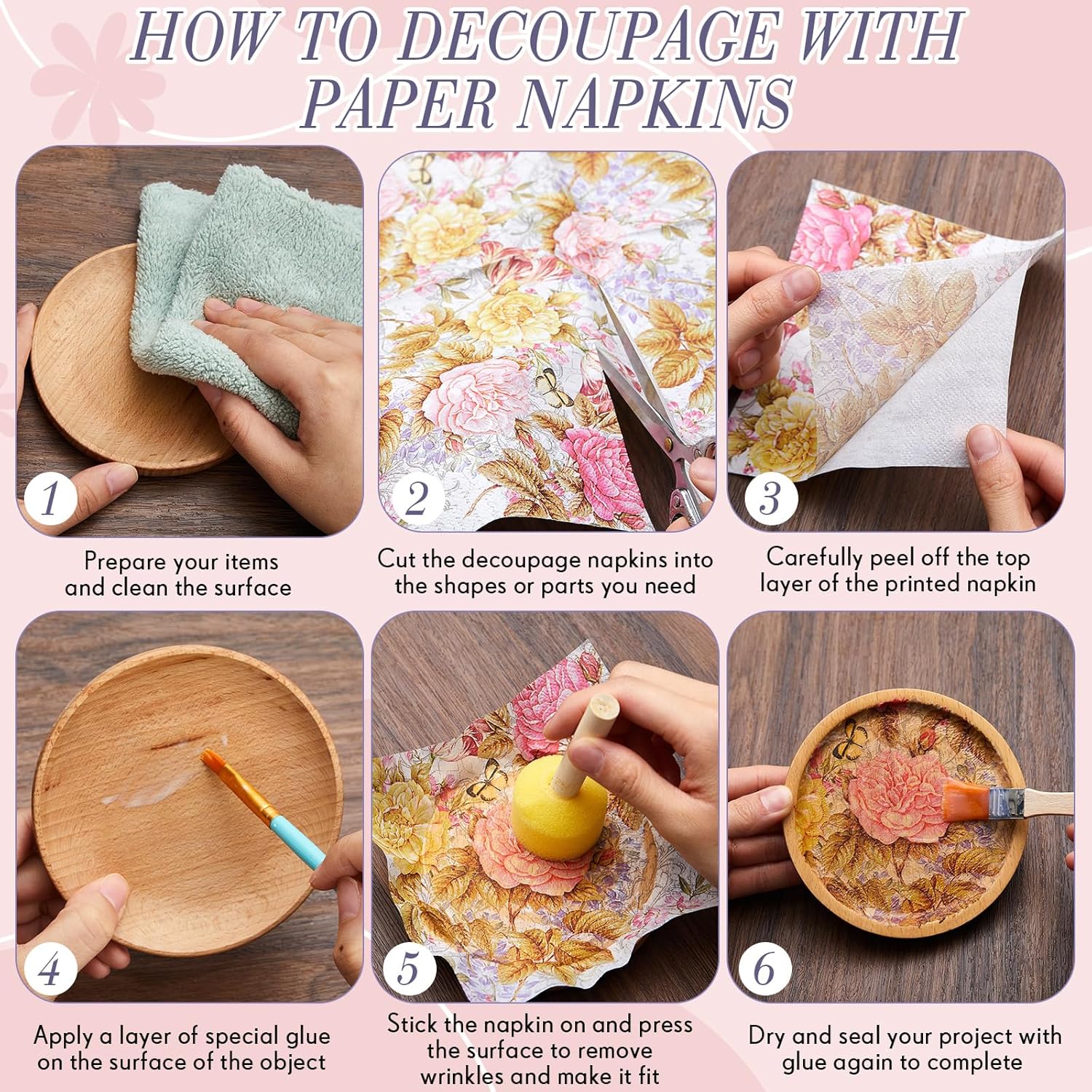 HOW TO DECOUPAGE WITH PAPER NAPKINS

1

Prepare your items and clean the surface

2

Cut the decoupage napkins into the shapes or parts you need

3

Carefully peel off the top layer of the printed napkin

4

Apply a layer of special glue on the surface of the object

5

Stick the napkin on and press the surface to remove wrinkles and make it fit

6

Dry and seal your project with glue again to complete