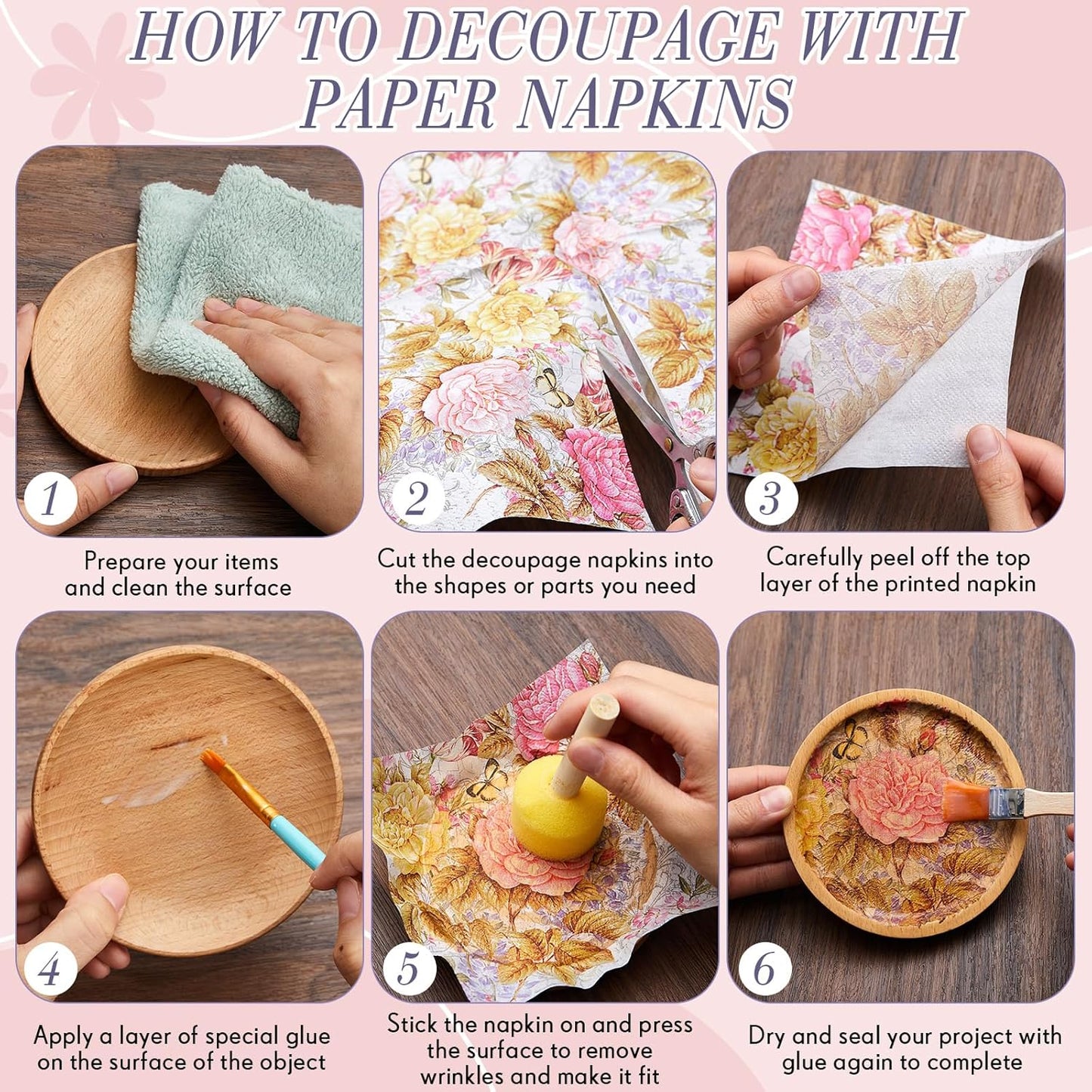 HOW TO DECOUPAGE WITH PAPER NAPKINS

1

Prepare your items and clean the surface

2

Cut the decoupage napkins into the shapes or parts you need

3

Carefully peel off the top layer of the printed napkin

4

Apply a layer of special glue on the surface of the object

5

Stick the napkin on and press the surface to remove wrinkles and make it fit

6

Dry and seal your project with glue again to complete