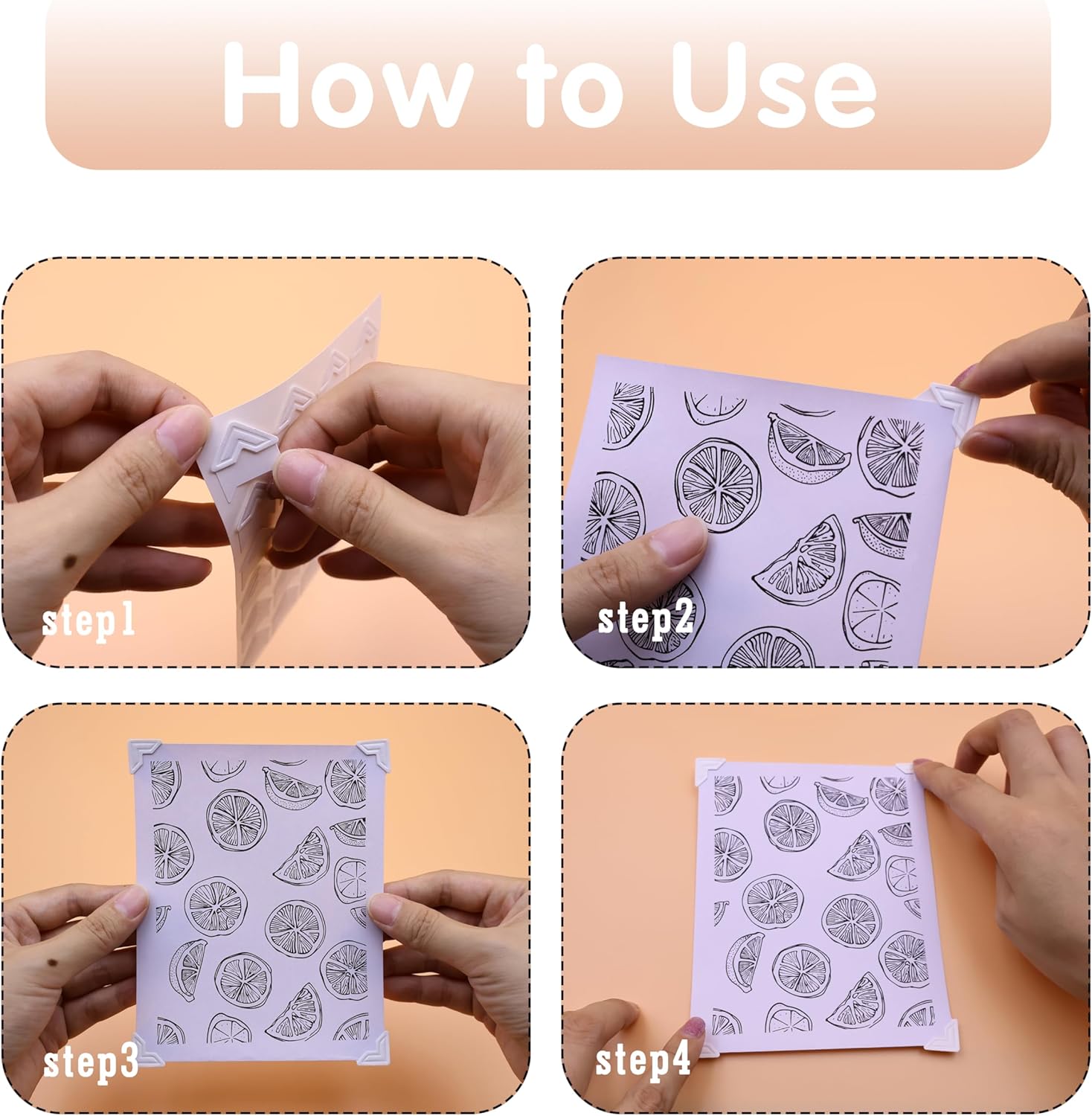 How to Use

step1

step2

step3

step4