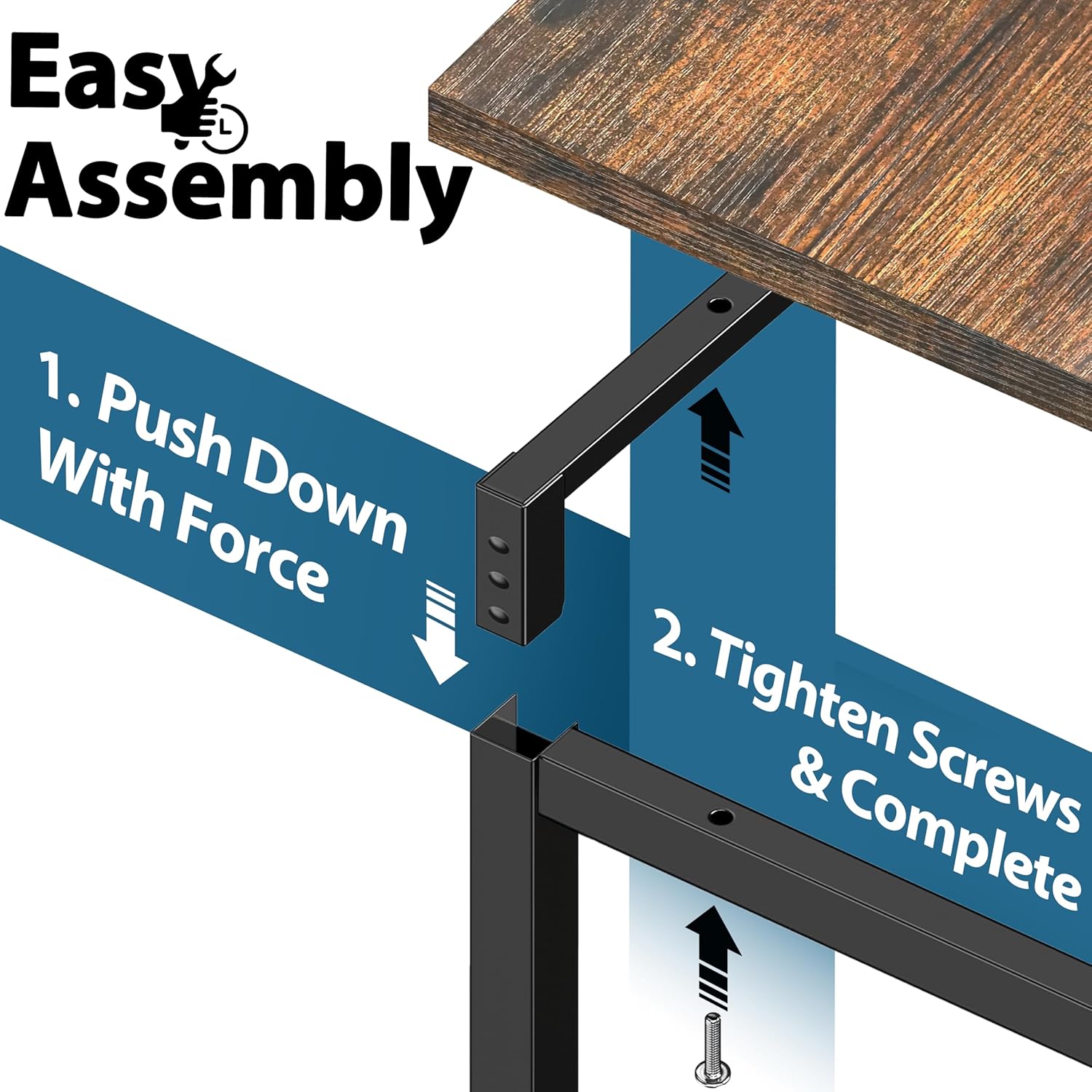 Easy Assembly

1. Push Down With Force

2. Tighten Screws & Complete