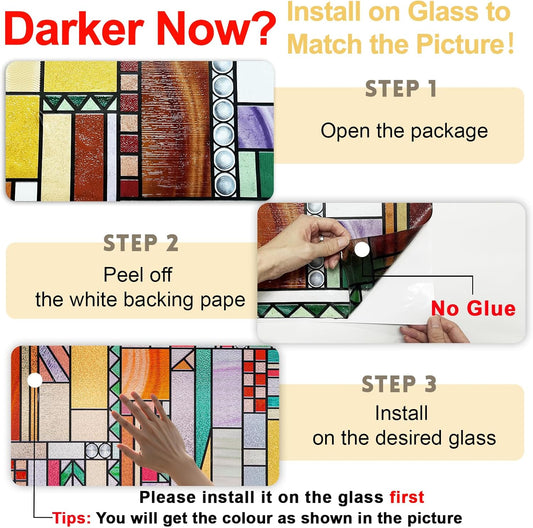 Darker Now?
Install on Glass to Match the Picture!

STEP 1
Open the package

STEP 2
Peel off the white backing pape

No Glue

STEP 3
Install on the desired glass

Please install it on the glass first
Tips: You will get the colour as shown in the picture