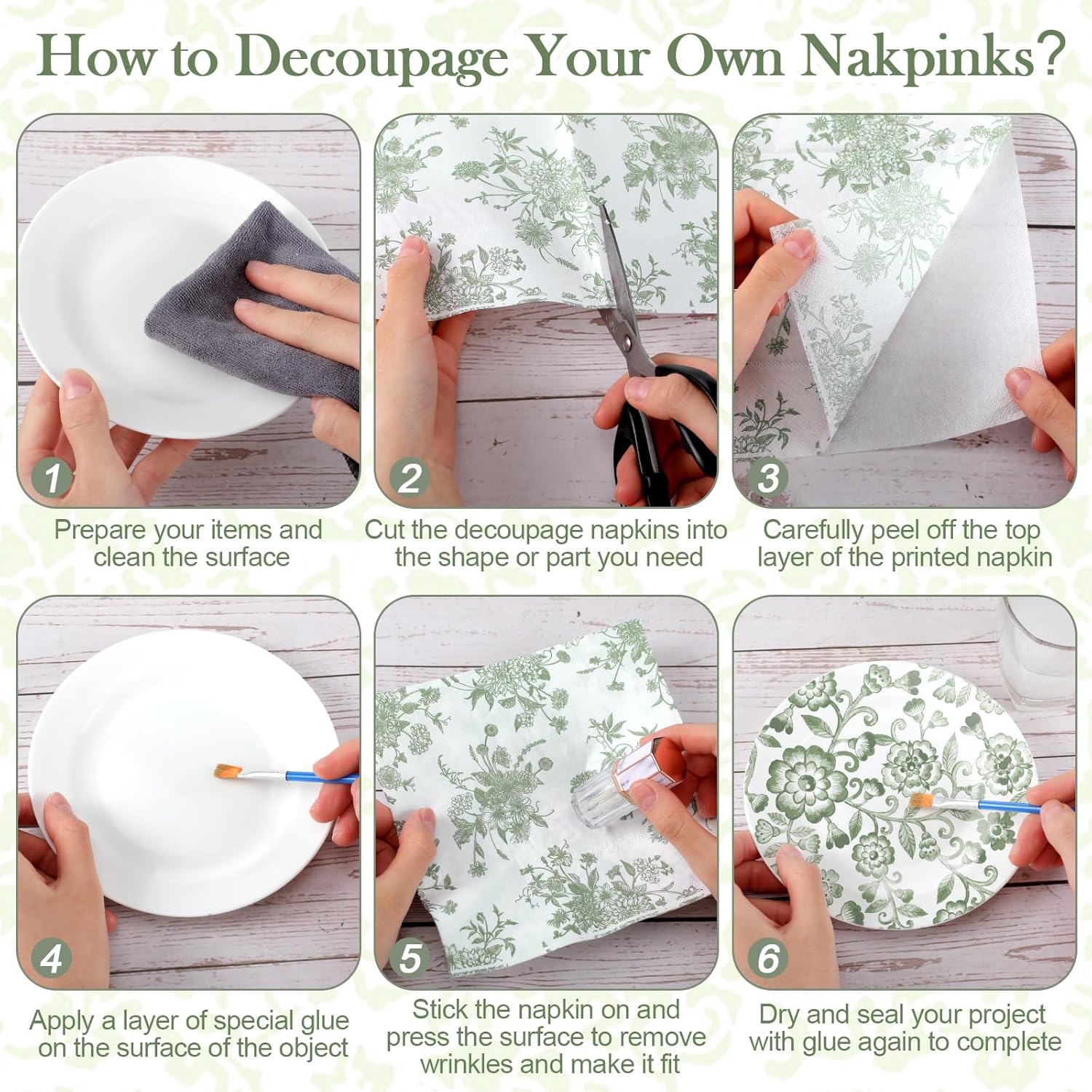 How to Decoupage Your Own Nakpinks?

1
Prepare your items and clean the surface

2
Cut the decoupage napkins into the shape or part you need

3
Carefully peel off the top layer of the printed napkin

4
Apply a layer of special glue on the surface of the object

5
Stick the napkin on and press the surface to remove wrinkles and make it fit

6
Dry and seal your project with glue again to complete