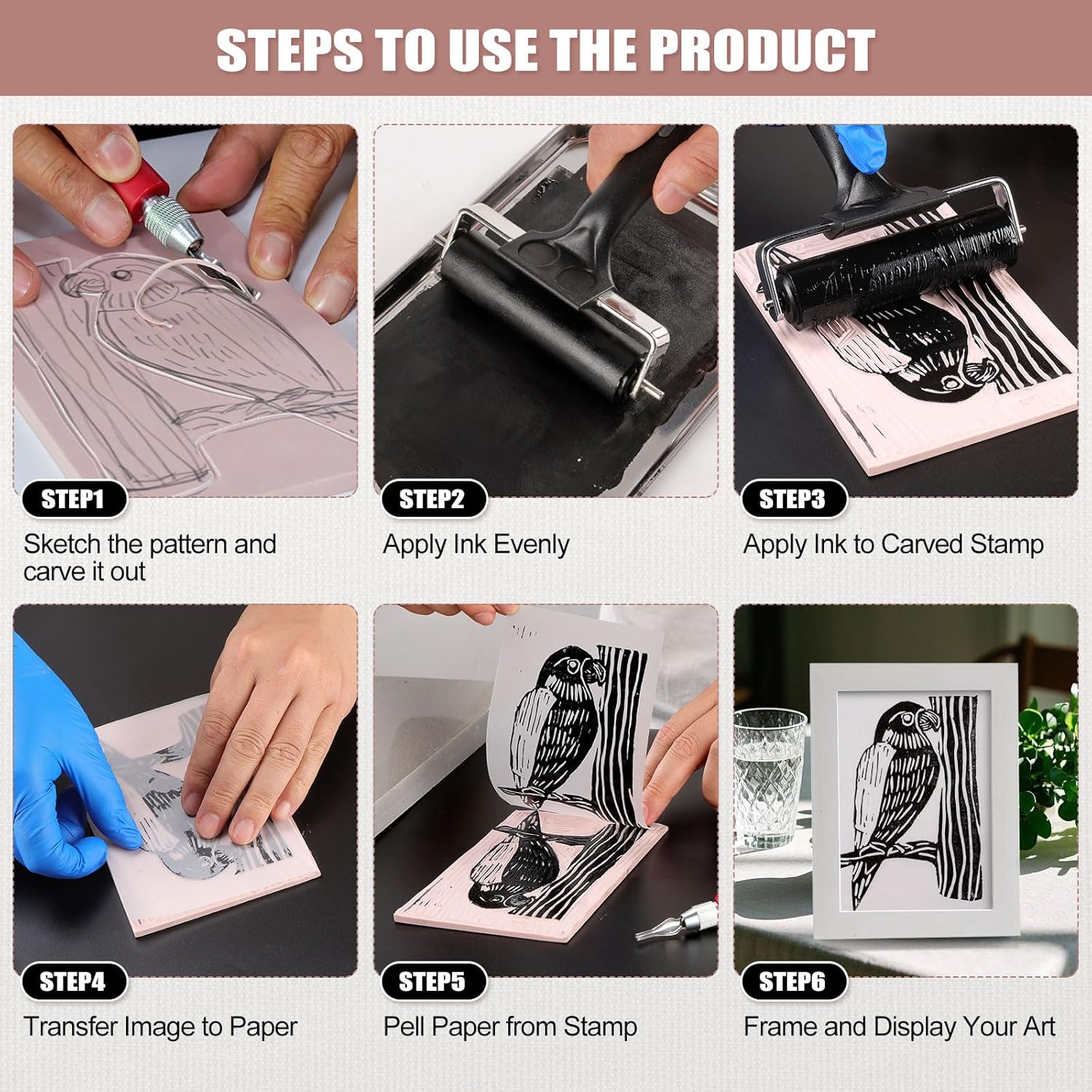 STEPS TO USE THE PRODUCT

STEP1
Sketch the pattern and carve it out

STEP2
Apply Ink Evenly

STEP3
Apply Ink to Carved Stamp

STEP4
Transfer Image to Paper

STEP5
Pell Paper from Stamp

STEP6
Frame and Display Your Art