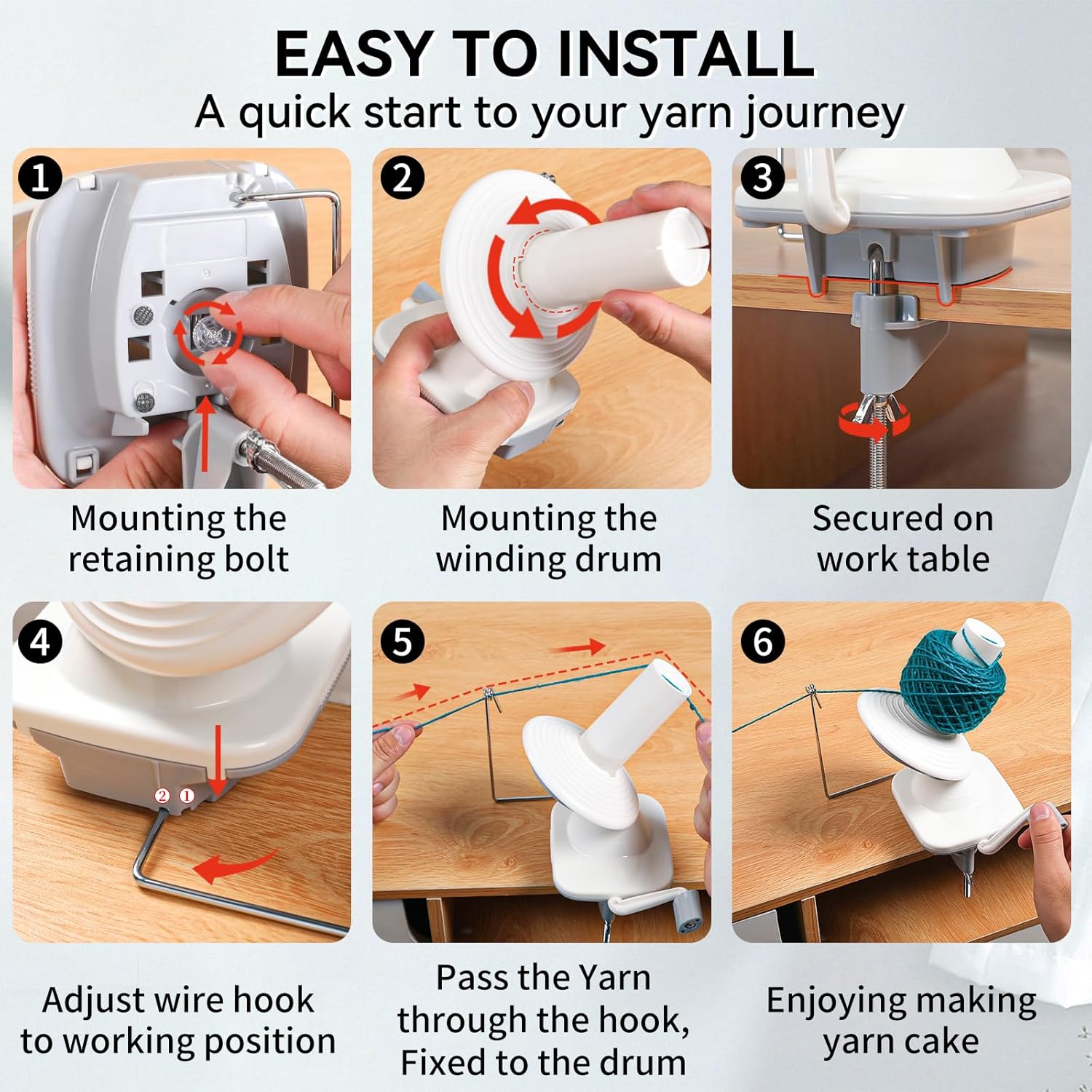 EASY TO INSTALL

A quick start to your yarn journey

1

Mounting the retaining bolt

2

Mounting the winding drum

3

Secured on work table

4

② ①

Adjust wire hook to working position

5

Pass the Yarn through the hook, Fixed to the drum

6

Enjoying making yarn cake