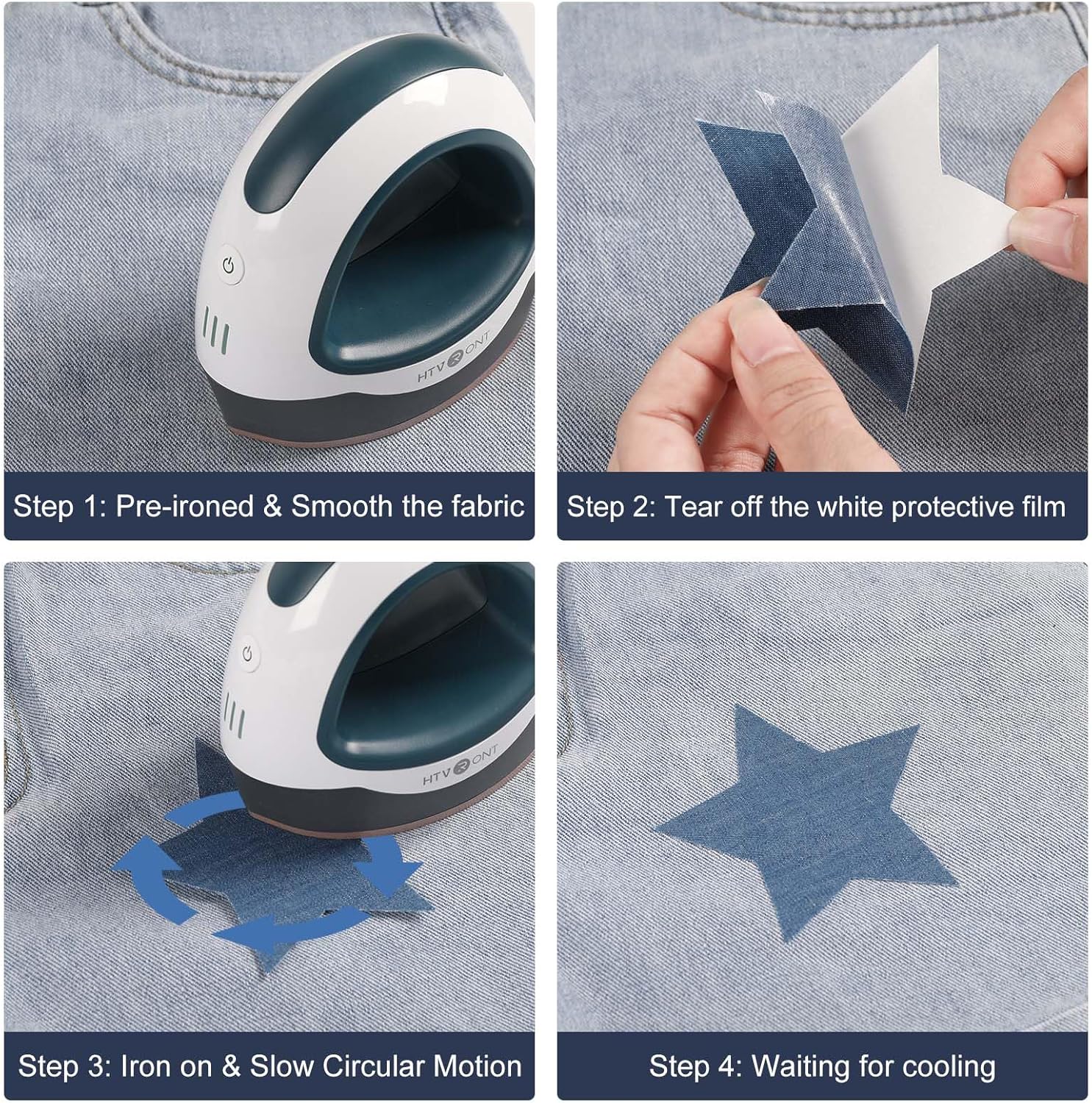 HTVRONT

Step 1: Pre-ironed & Smooth the fabric

Step 2: Tear off the white protective film

HTVRONT

Step 3: Iron on & Slow Circular Motion

Step 4: Waiting for cooling