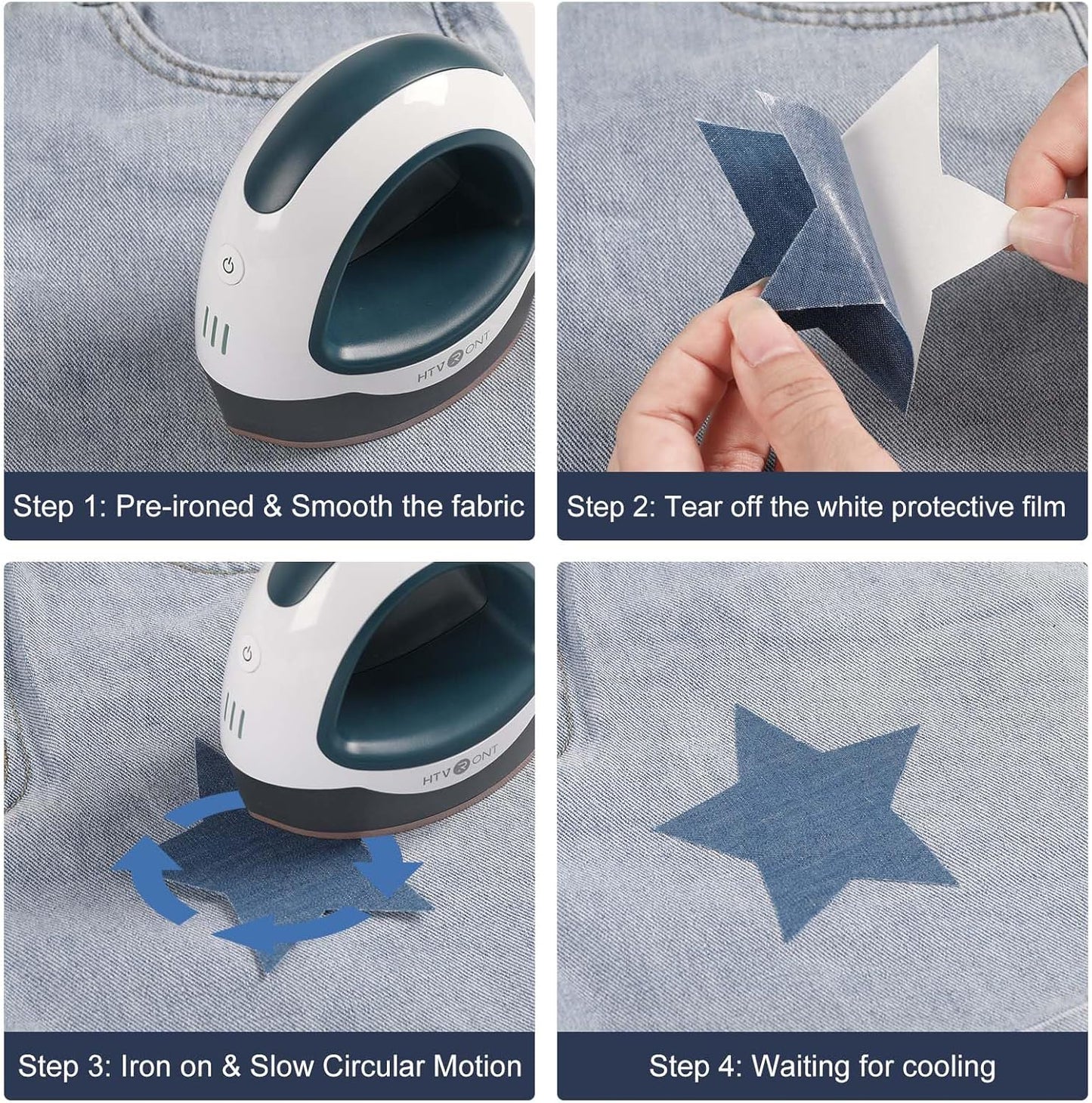 HTVRONT

Step 1: Pre-ironed & Smooth the fabric

Step 2: Tear off the white protective film

HTVRONT

Step 3: Iron on & Slow Circular Motion

Step 4: Waiting for cooling